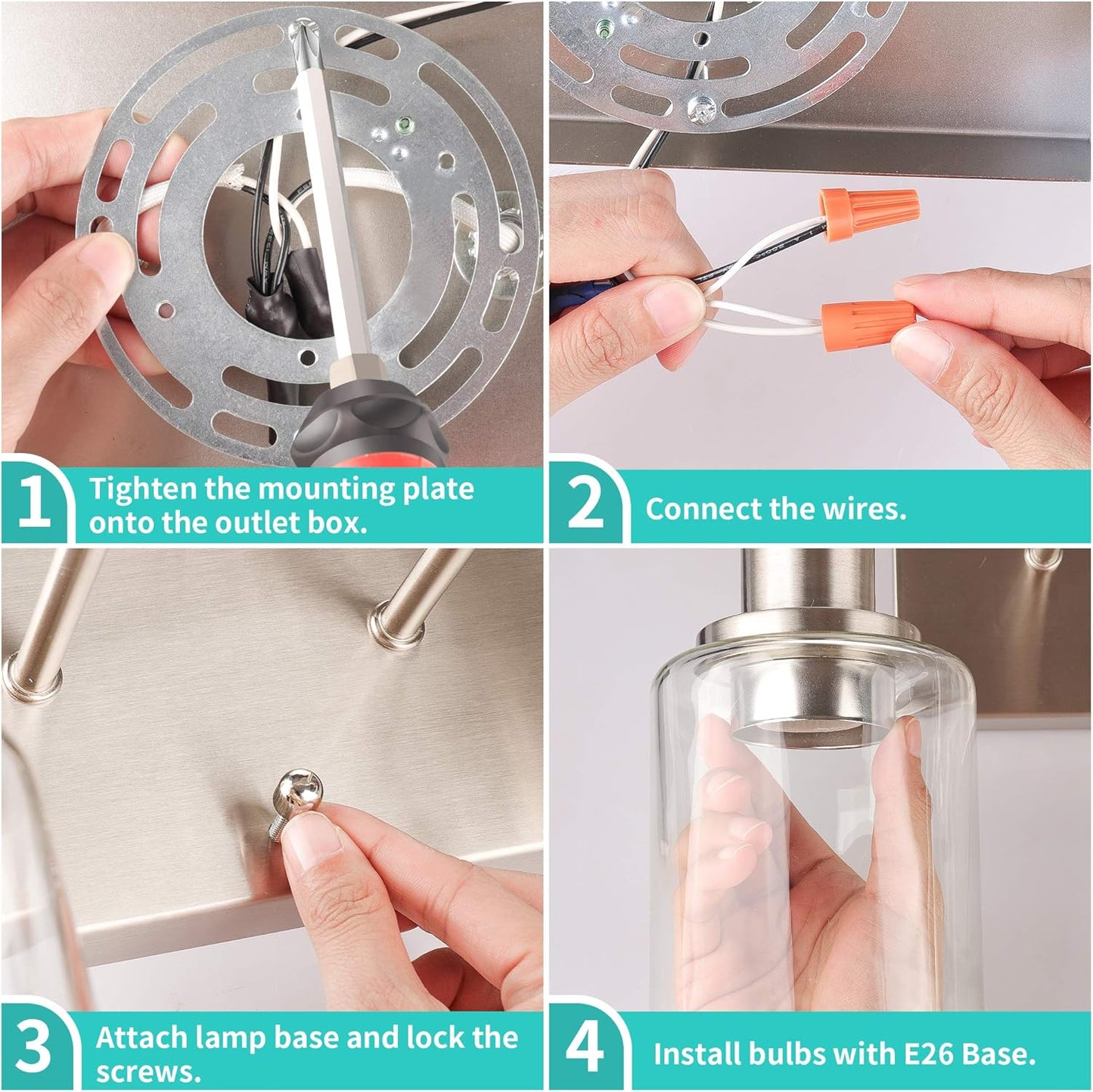 1 Tighten the mounting plate onto the outlet box.

2 Connect the wires.

3 Attach lamp base and lock the screws.

4 Install bulbs with E26 Base.