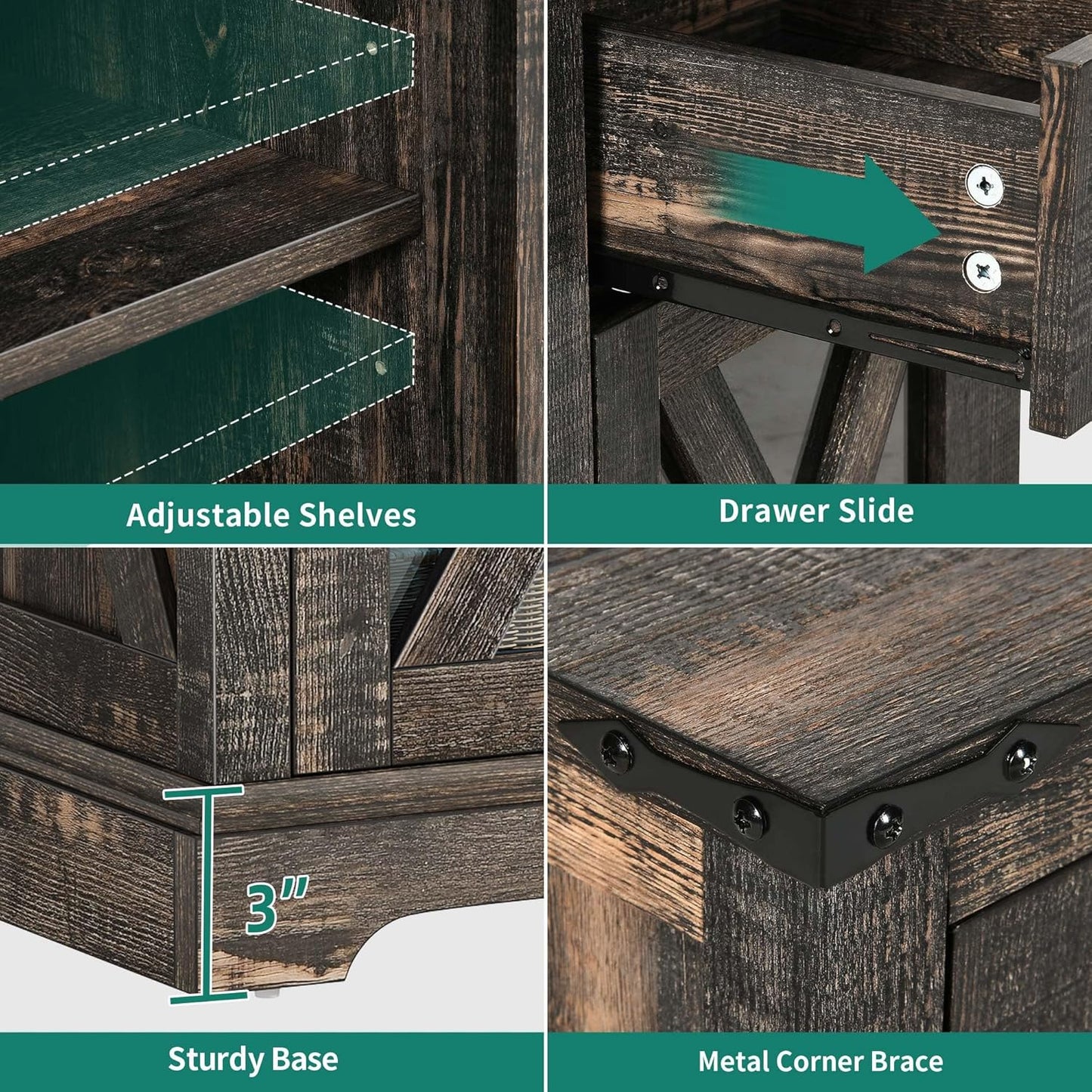 Adjustable Shelves

Drawer Slide

3"

Sturdy Base

Metal Corner Brace