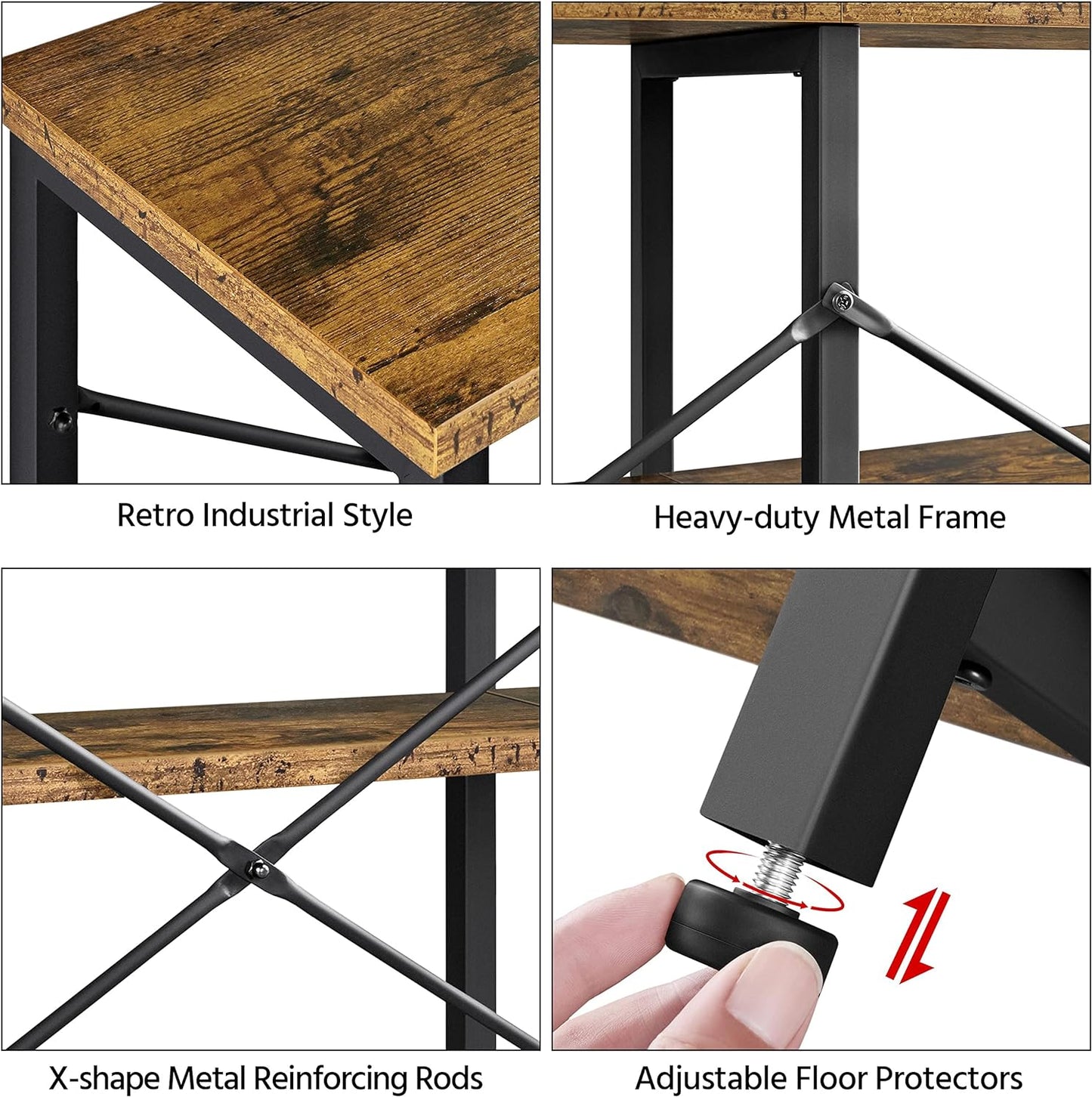 Retro Industrial Style

Heavy-duty Metal Frame

X-shape Metal Reinforcing Rods

Adjustable Floor Protectors