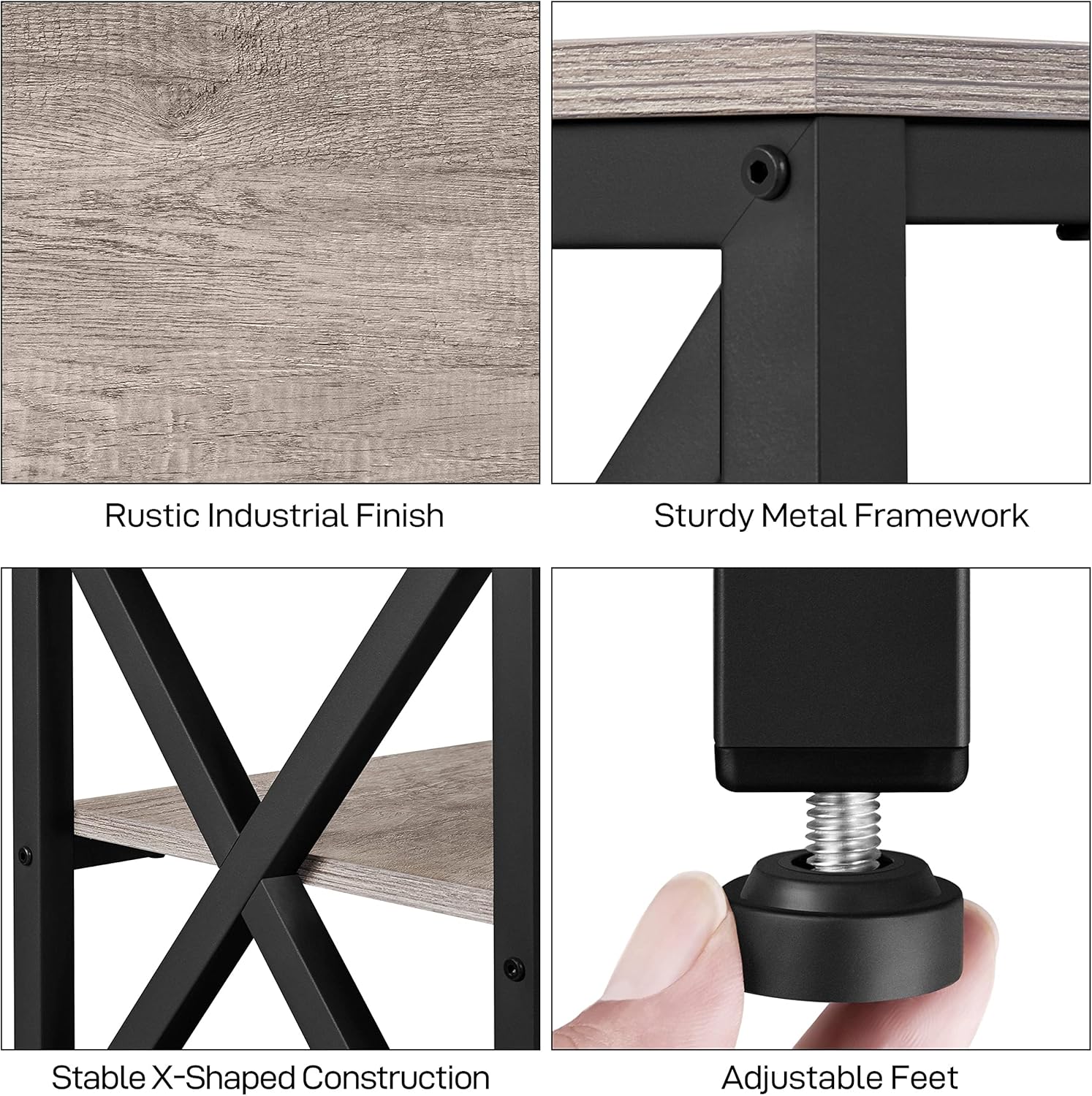 Rustic Industrial Finish

Sturdy Metal Framework

Stable X-Shaped Construction

Adjustable Feet