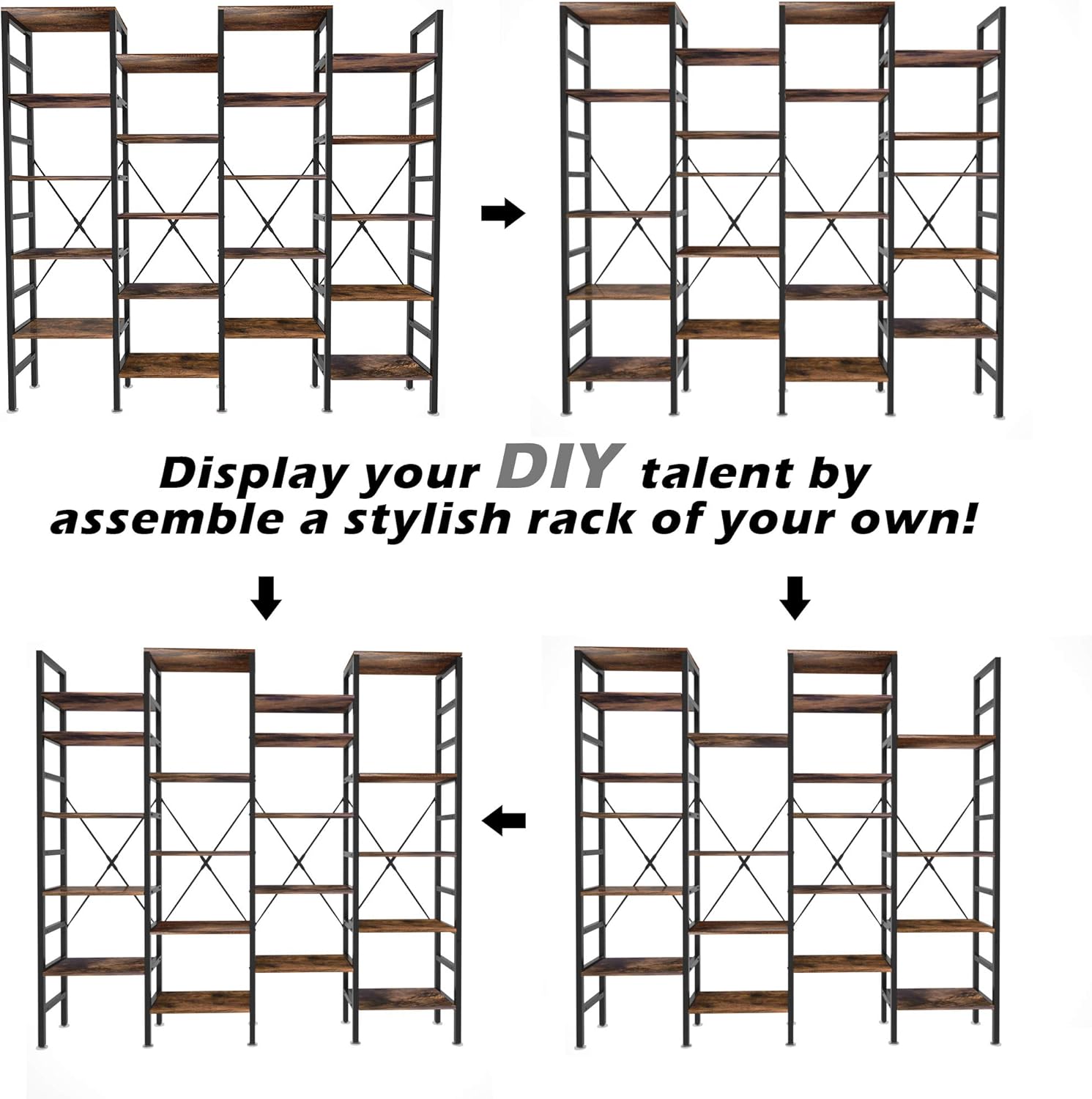 Display your DIY talent by assemble a stylish rack of your own!