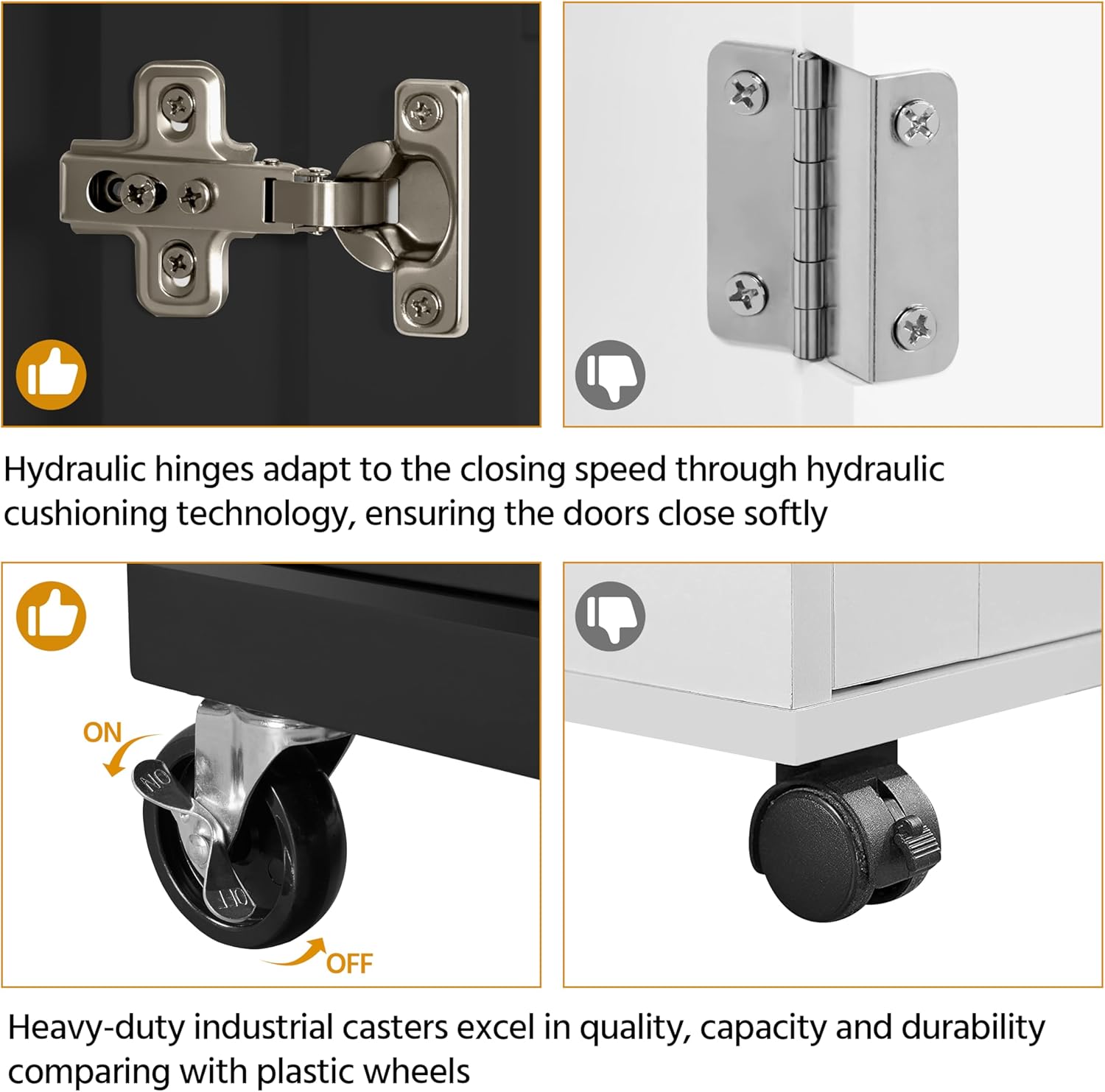 Hydraulic hinges adapt to the closing speed through hydraulic cushioning technology, ensuring the doors close softly

ON

ON

OFF

OFF

Heavy-duty industrial casters excel in quality, capacity and durability comparing with plastic wheels