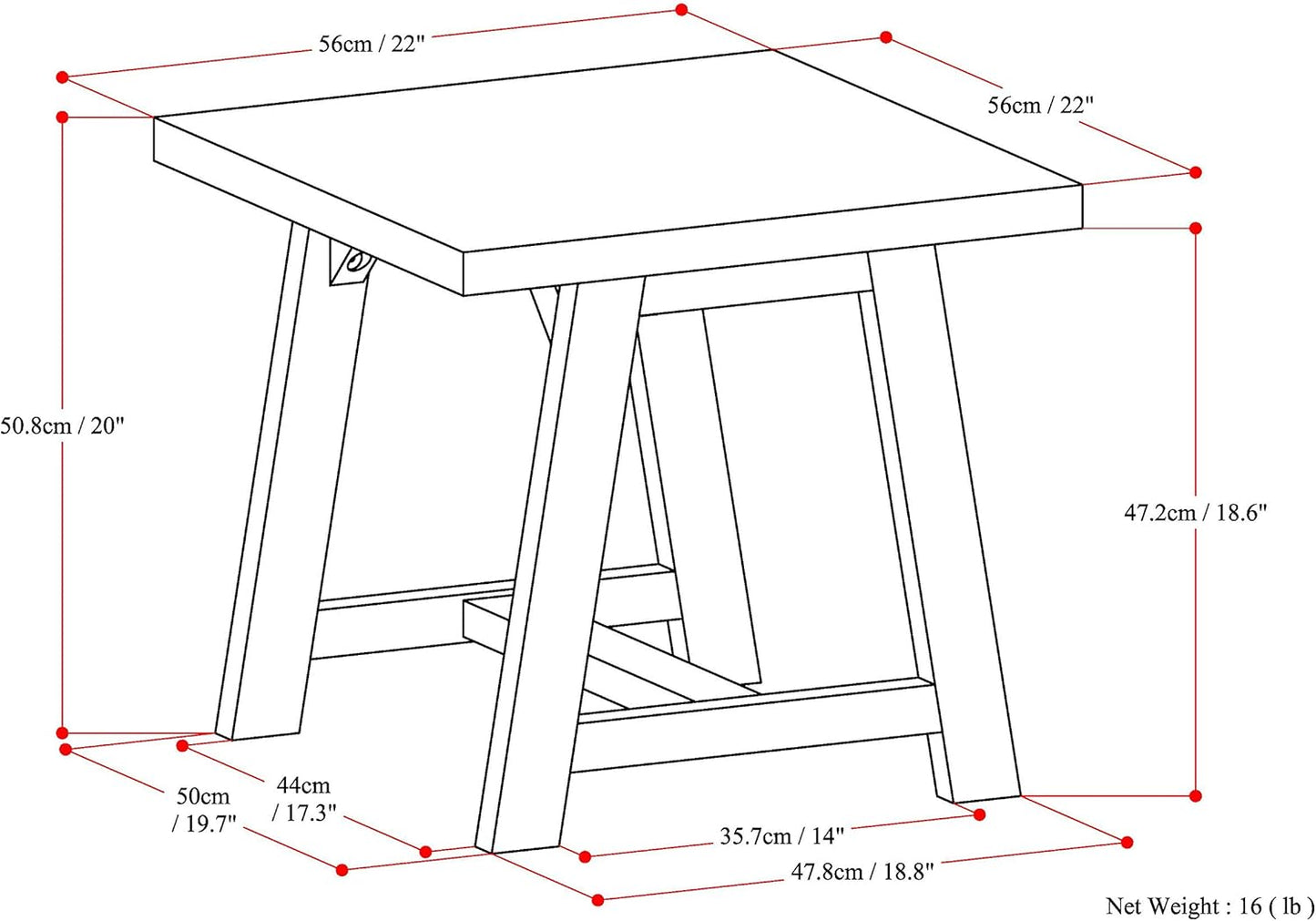 56cm / 22"

56cm / 22"

50.8cm / 20"

47.2cm / 18.6"

50cm / 19.7"

44cm / 17.3"

35.7cm / 14"

47.8cm / 18.8"

Net Weight : 16 ( lb )