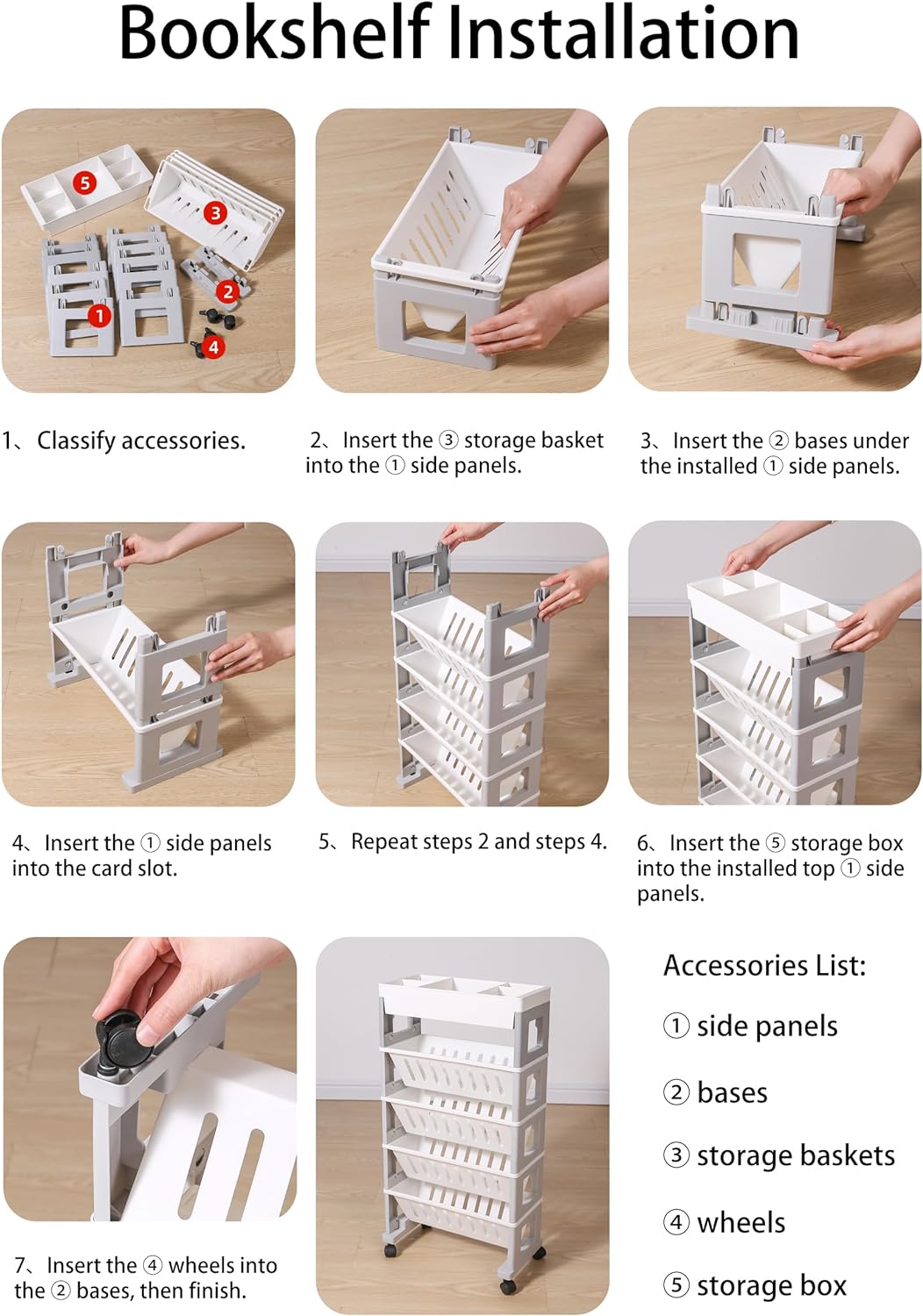 Bookshelf Installation

5
3
2
1
4

1、Classify accessories.

2、Insert the ③ storage basket into the ① side panels.

3、Insert the ② bases under the installed ① side panels.

4、Insert the ① side panels into the card slot.

5、Repeat steps 2 and steps 4.

6、Insert the ⑤ storage box into the installed top ① side panels.

7、Insert the ④ wheels into the ② bases, then finish.

Accessories List:

① side panels

② bases

③ storage baskets

④ wheels

⑤ storage box