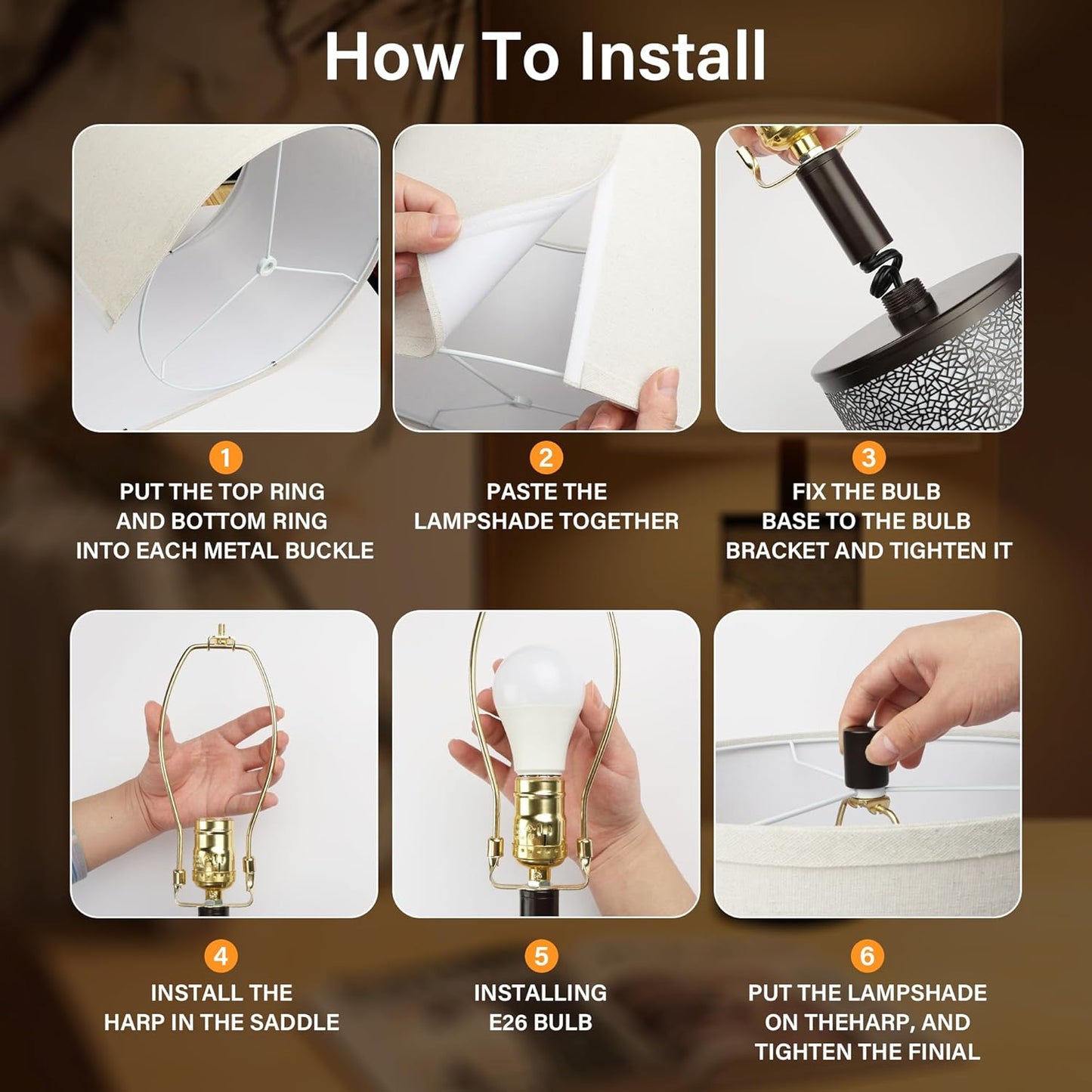 How To Install

1
PUT THE TOP RING AND BOTTOM RING INTO EACH METAL BUCKLE

2
PASTE THE LAMPSHADE TOGETHER

3
FIX THE BULB BASE TO THE BULB BRACKET AND TIGHTEN IT

4
INSTALL THE HARP IN THE SADDLE

5
INSTALLING E26 BULB

6
PUT THE LAMPSHADE ON THEHARP, AND TIGHTEN THE FINIAL