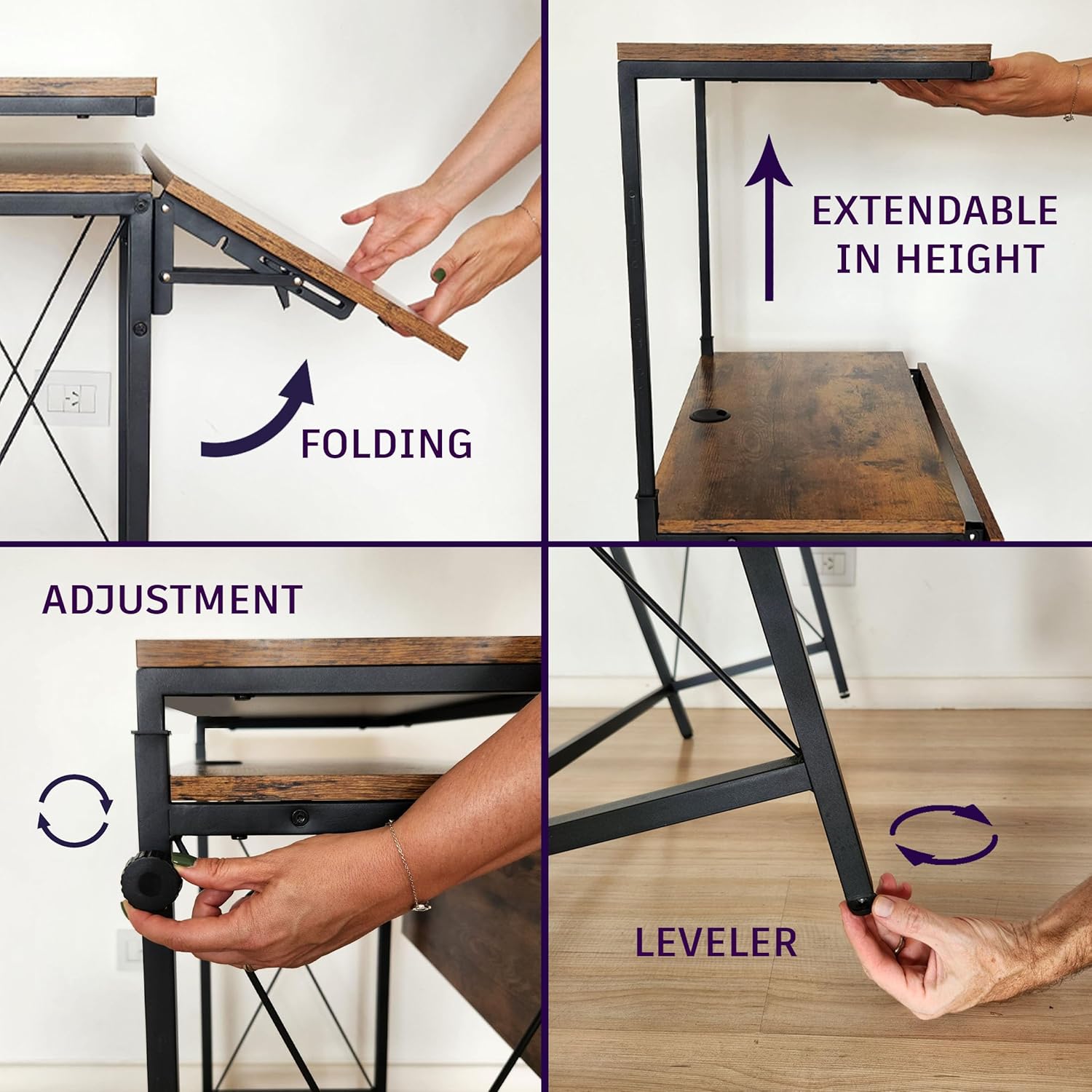 FOLDING

EXTENDABLE IN HEIGHT

ADJUSTMENT

LEVELER