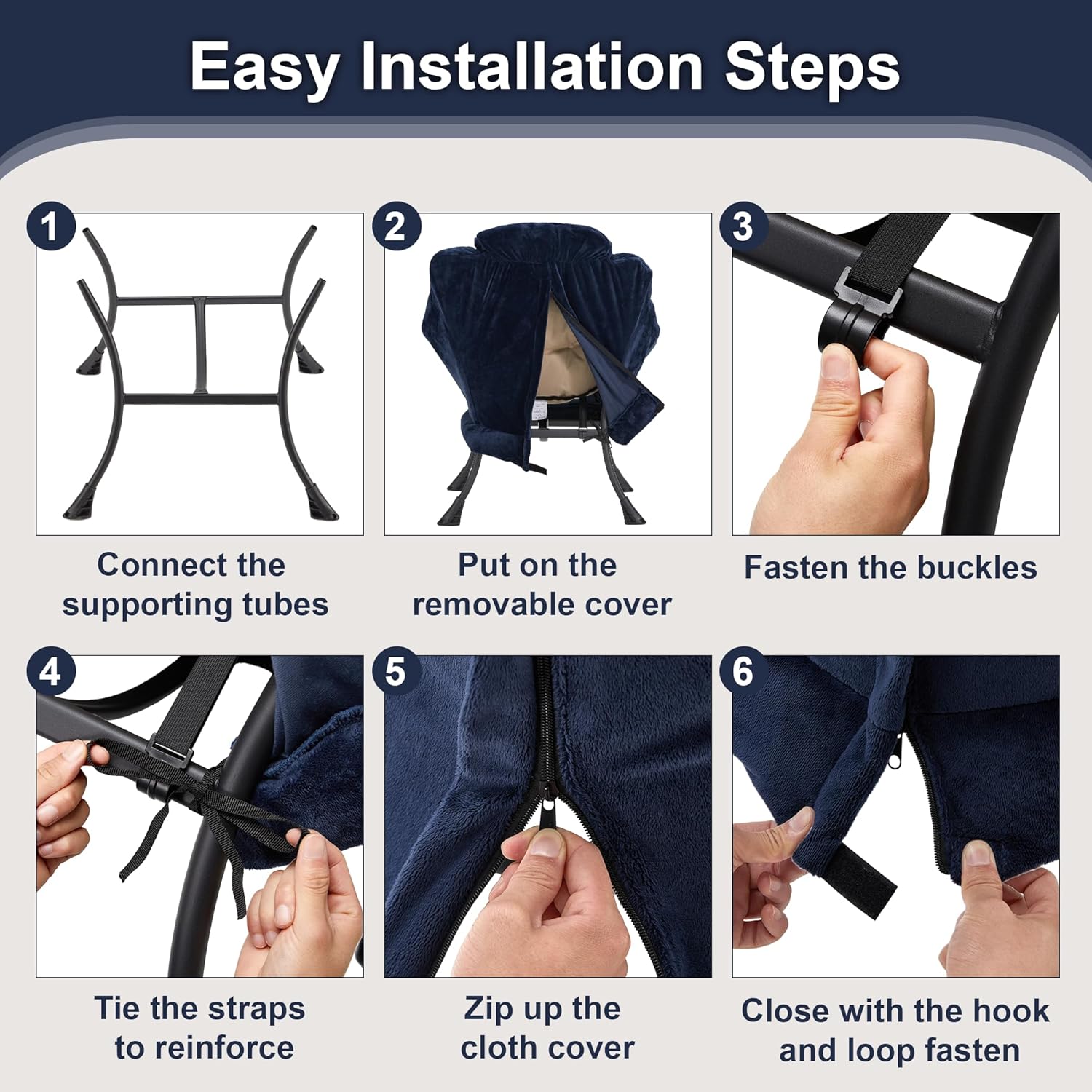 Easy Installation Steps

1

Connect the supporting tubes

2

Put on the removable cover

3

Fasten the buckles

4

Tie the straps to reinforce

5

Zip up the cloth cover

6

Close with the hook and loop fasten