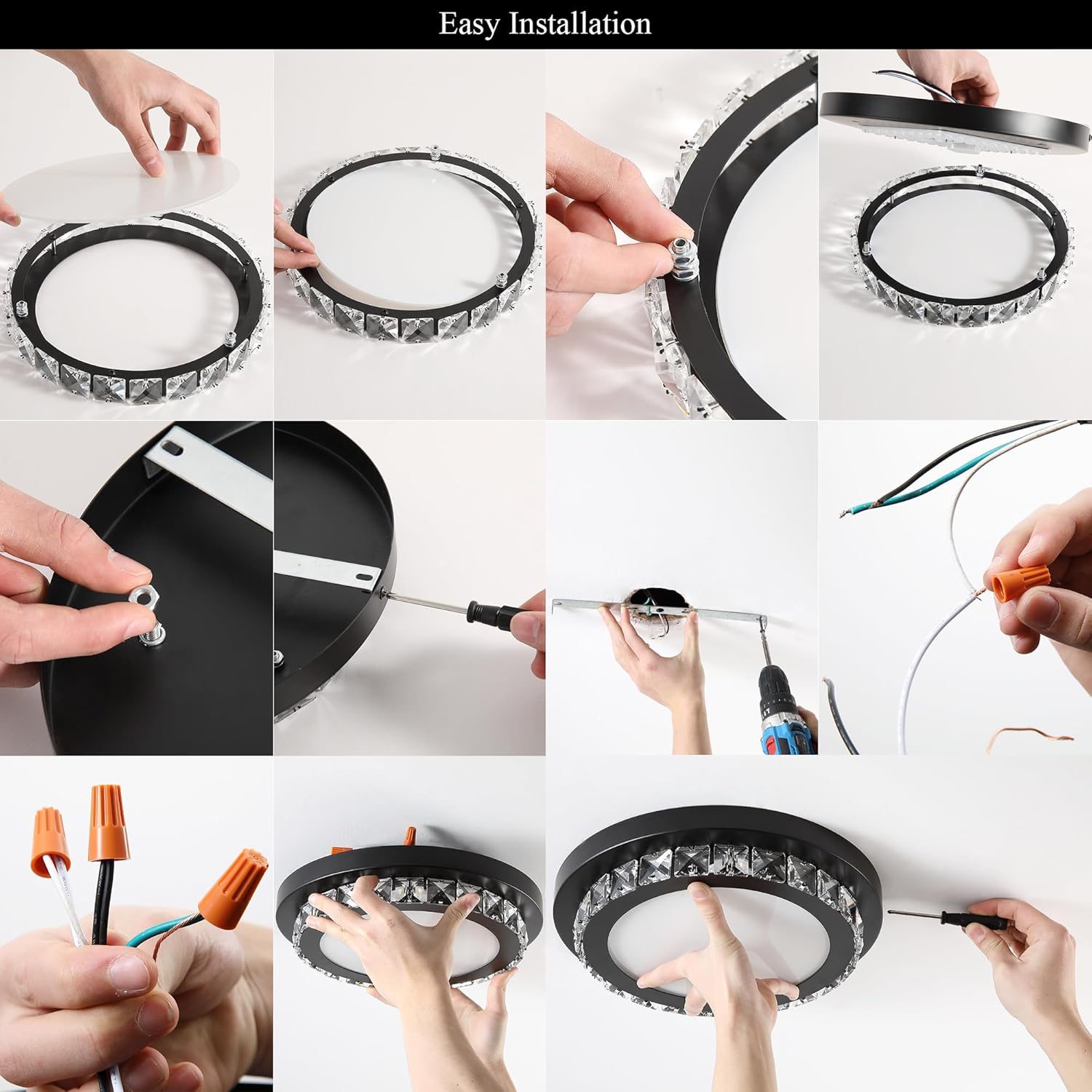 Easy Installation