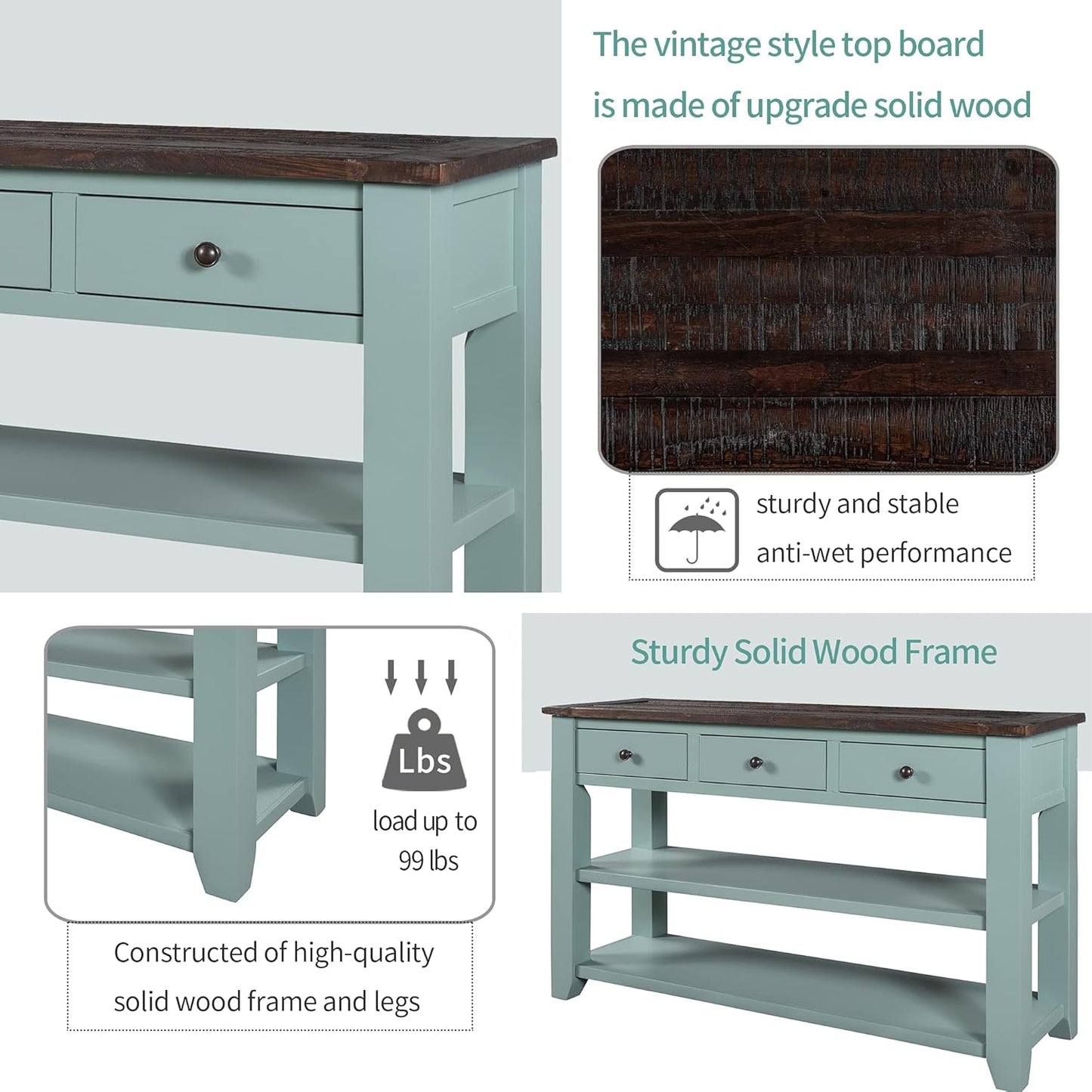 The vintage style top board is made of upgrade solid wood

sturdy and stable
anti-wet performance

Lbs
load up to 99 lbs

Constructed of high-quality solid wood frame and legs

Sturdy Solid Wood Frame