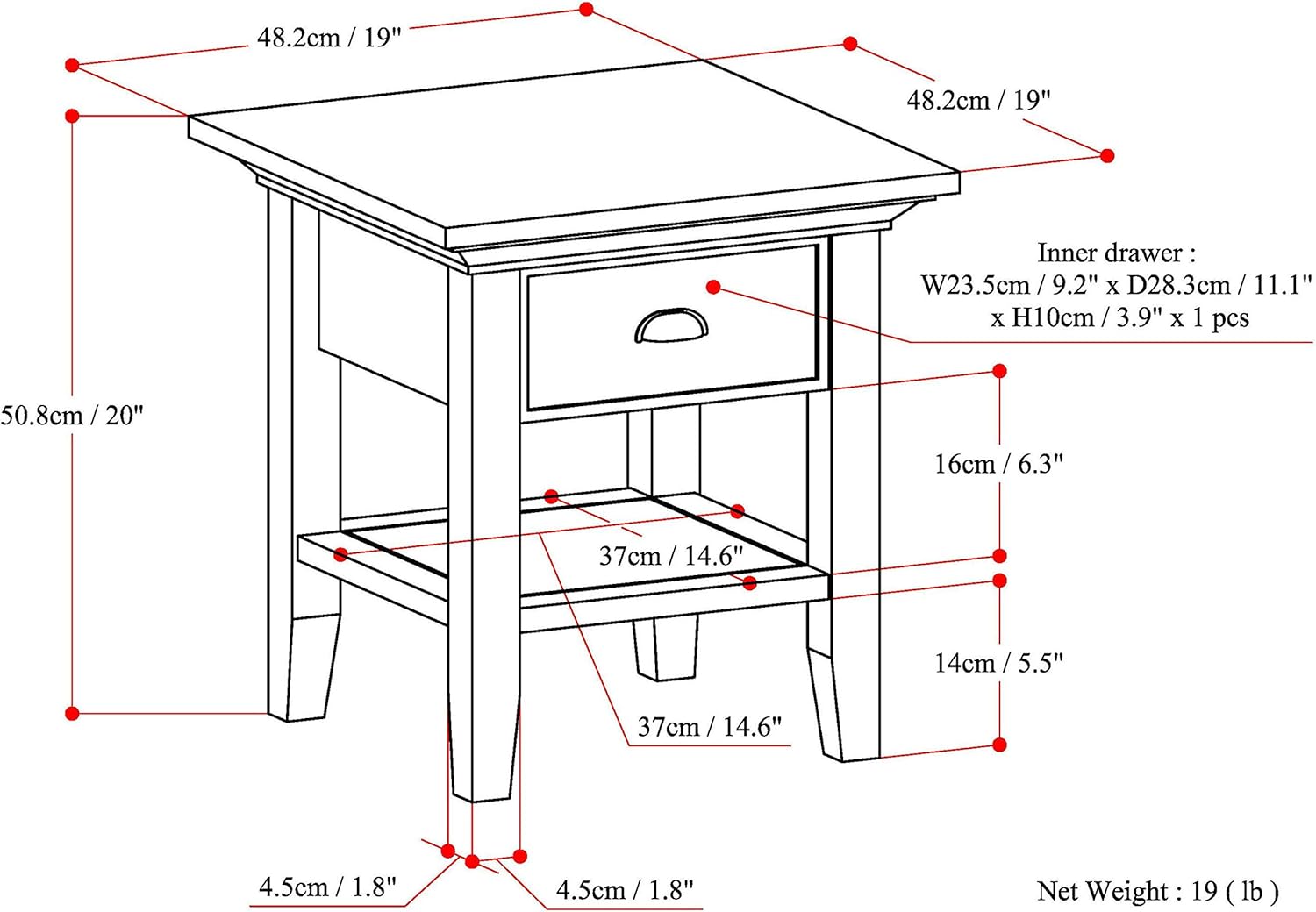 48.2cm / 19"

48.2cm / 19"

Inner drawer :
W23.5cm / 9.2" x D28.3cm / 11.1"
x H10cm / 3.9" x 1 pcs

50.8cm / 20"

16cm / 6.3"

37cm / 14.6"

14cm / 5.5"

37cm / 14.6"

4.5cm / 1.8"

4.5cm / 1.8"

Net Weight : 19 ( lb )