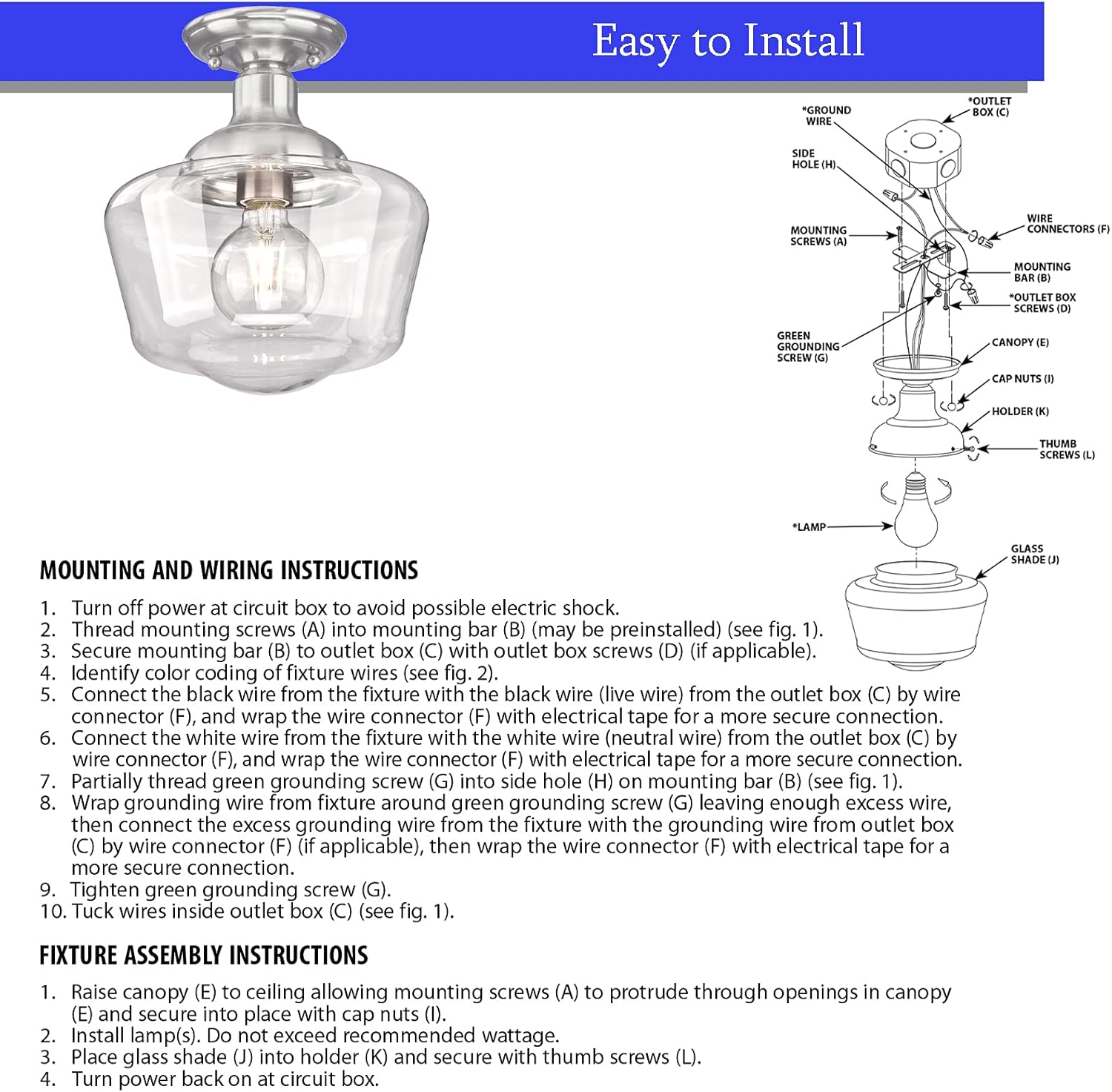 Easy to Install

*GROUND WIRE

*OUTLET BOX (C)

SIDE HOLE (H)

MOUNTING SCREWS (A)

WIRE CONNECTORS (F)

MOUNTING BAR (B)

*OUTLET BOX SCREWS (D)

GREEN GROUNDING SCREW (G)

CANOPY (E)

CAP NUTS (I)

HOLDER (K)

THUMB SCREWS (L)

*LAMP

GLASS SHADE (J)

MOUNTING AND WIRING INSTRUCTIONS

1. Turn off power at circuit box to avoid possible electric shock.
2. Thread mounting screws (A) into mounting bar (B) (may be preinstalled) (see fig. 1).
3. Secure mounting bar (B) to outlet box (C) with outlet box screws (D) (if applicable).
4. Identify color coding of fixture wires (see fig. 2).
5. Connect the black wire from the fixture with the black wire (live wire) from the outlet box (C) by wire connector (F), and wrap the wire connector (F) with electrical tape for a more secure connection.
6. Connect the white wire from the fixture with the white wire (neutral wire) from the outlet box (C) by wire connector (F), and wrap the wire connector (F) with electrical tape for a more secure connection.
7. Partially thread green grounding screw (G) into side hole (H) on mounting bar (B) (see fig. 1).
8. Wrap grounding wire from fixture around green grounding screw (G) leaving enough excess wire, then connect the excess grounding wire from the fixture with the grounding wire from outlet box (C) by wire connector (F) (if applicable), then wrap the wire connector (F) with electrical tape for a more secure connection.
9. Tighten green grounding screw (G).
10. Tuck wires inside outlet box (C) (see fig. 1).

FIXTURE ASSEMBLY INSTRUCTIONS

1. Raise canopy (E) to ceiling allowing mounting screws (A) to protrude through openings in canopy (E) and secure into place with cap nuts (I).
2. Install lamp(s). Do not exceed recommended wattage.
3. Place glass shade (J) into holder (K) and secure with thumb screws (L).
4. Turn power back on at circuit box.