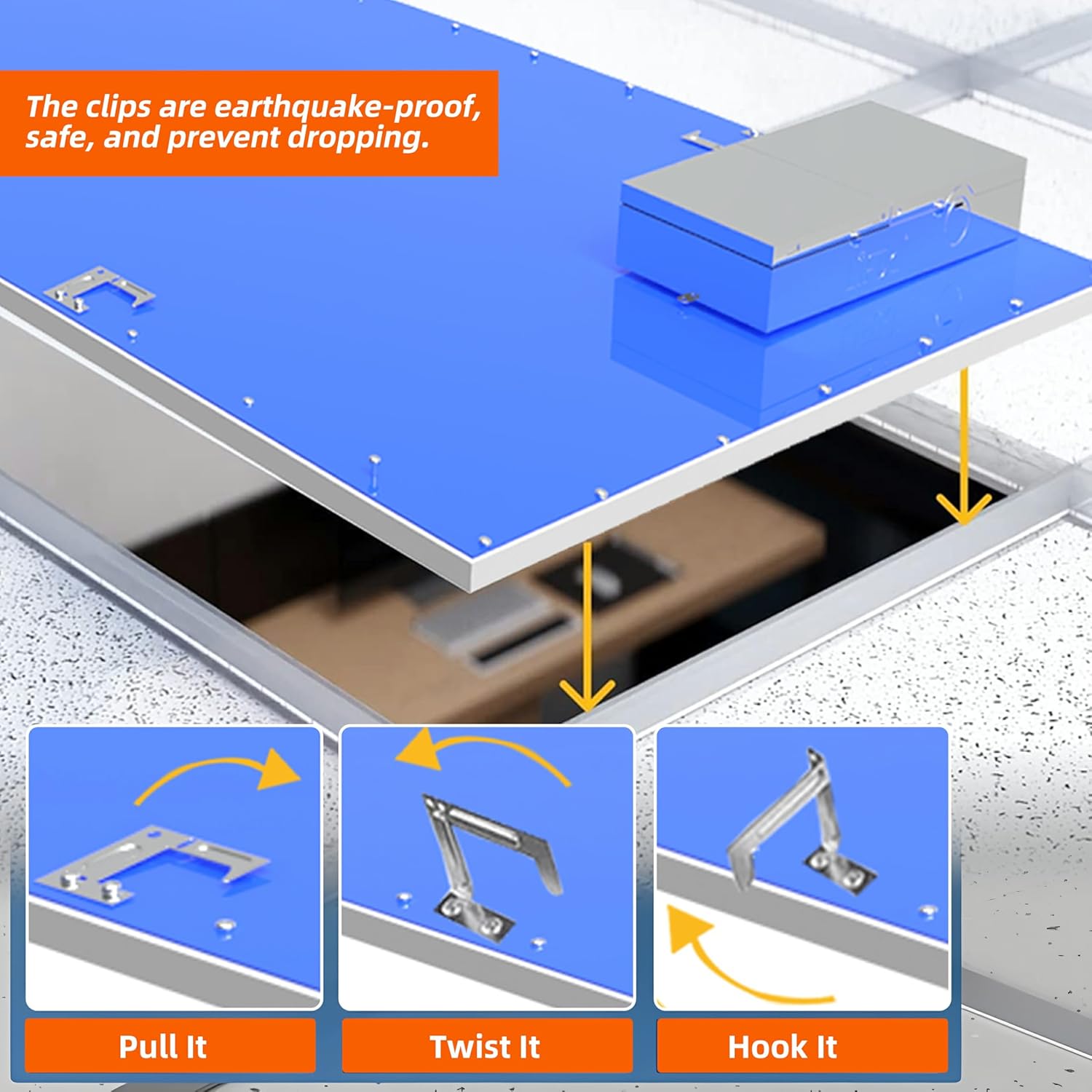 The clips are earthquake-proof, safe, and prevent dropping.

Pull It

Twist It

Hook It