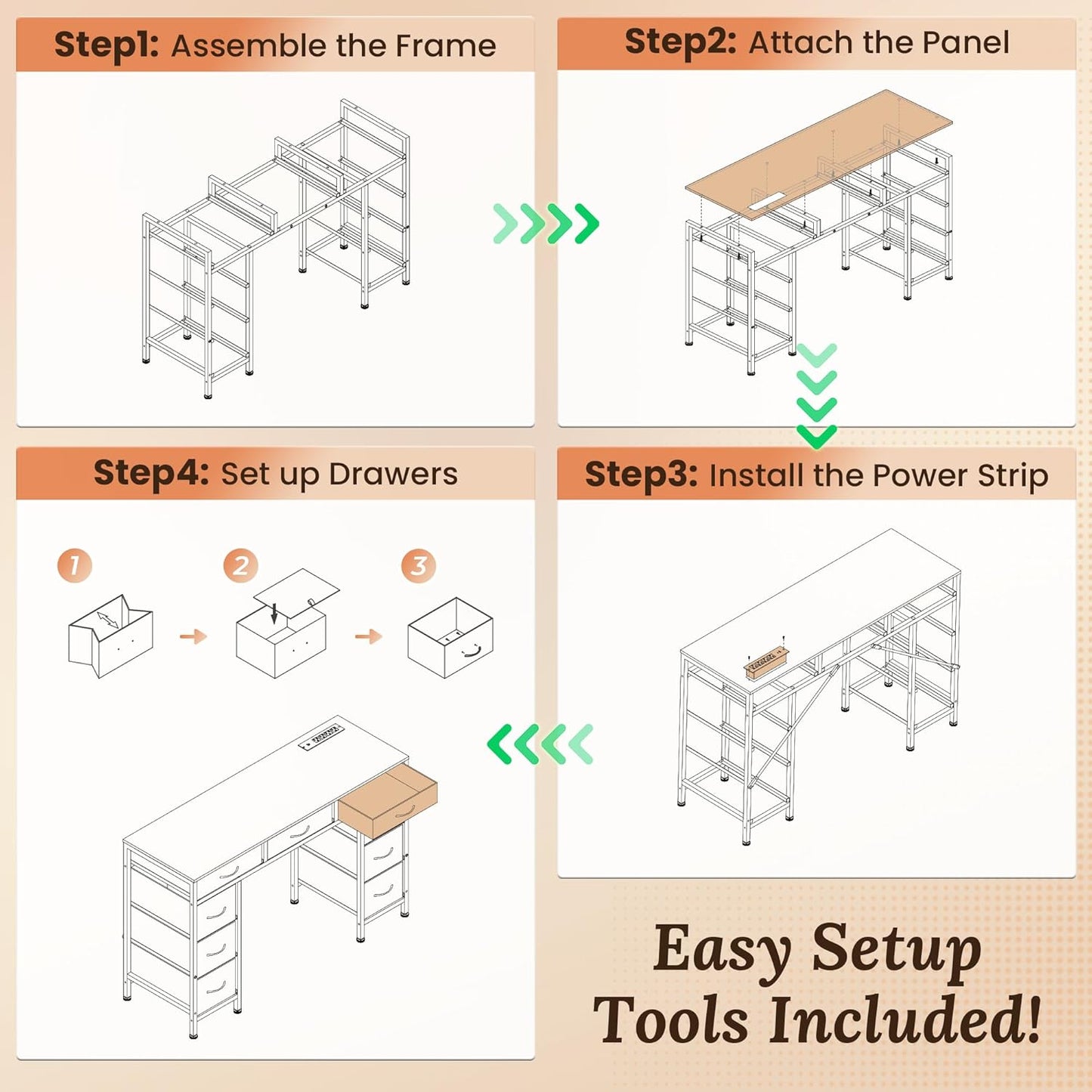 Step1: Assemble the Frame

Step2: Attach the Panel

Step4: Set up Drawers

1

2

3

Step3: Install the Power Strip

Easy Setup
Tools Included!