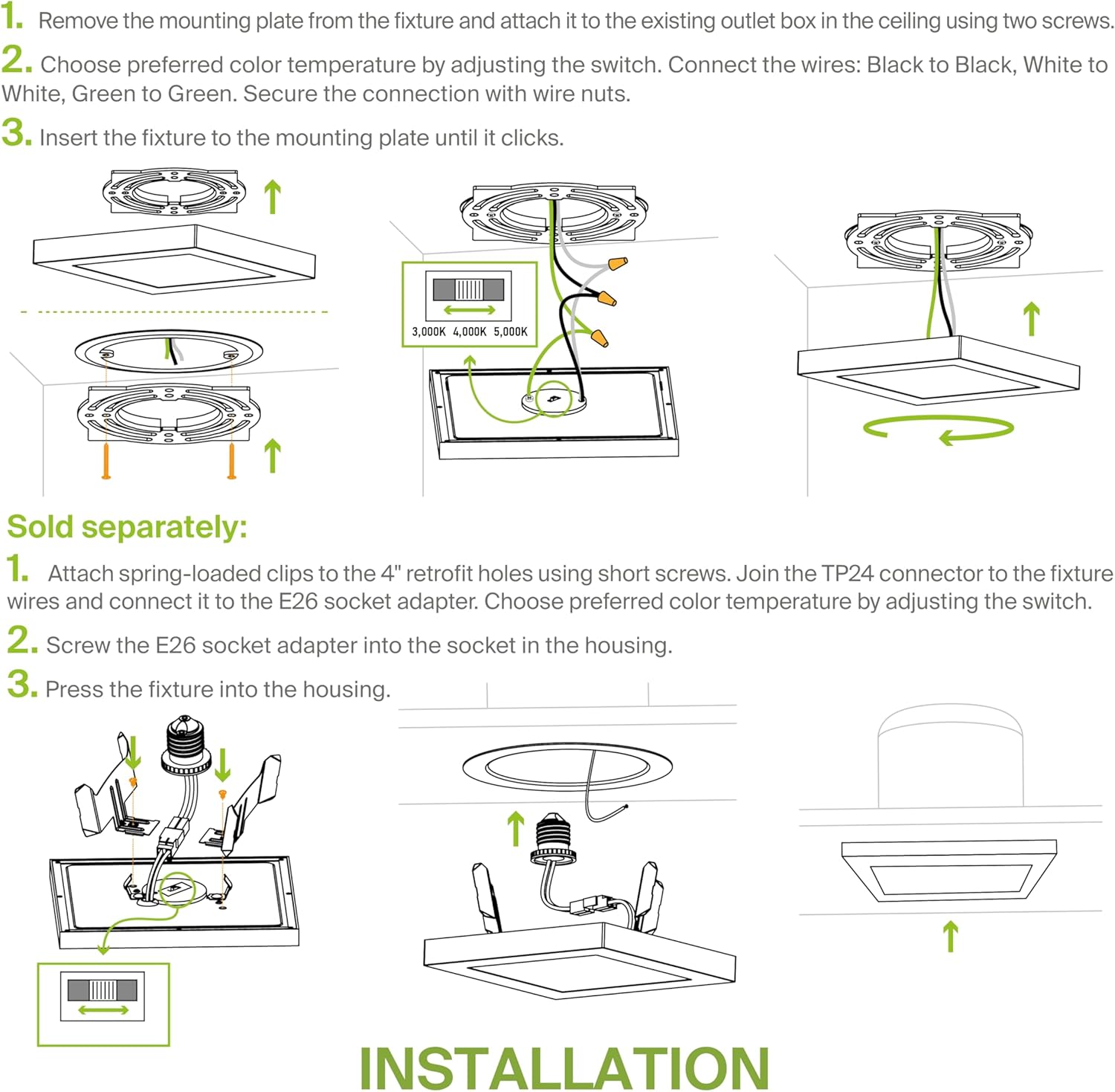 1. Remove the mounting plate from the fixture and attach it to the existing outlet box in the ceiling using two screws.

2. Choose preferred color temperature by adjusting the switch. Connect the wires: Black to Black, White to White, Green to Green. Secure the connection with wire nuts.

3. Insert the fixture to the mounting plate until it clicks.

3,000K 4,000K 5,000K

Sold separately:

1. Attach spring-loaded clips to the 4" retrofit holes using short screws. Join the TP24 connector to the fixture wires and connect it to the E26 socket adapter. Choose preferred color temperature by adjusting the switch.

2. Screw the E26 socket adapter into the socket in the housing.

3. Press the fixture into the housing.

INSTALLATION