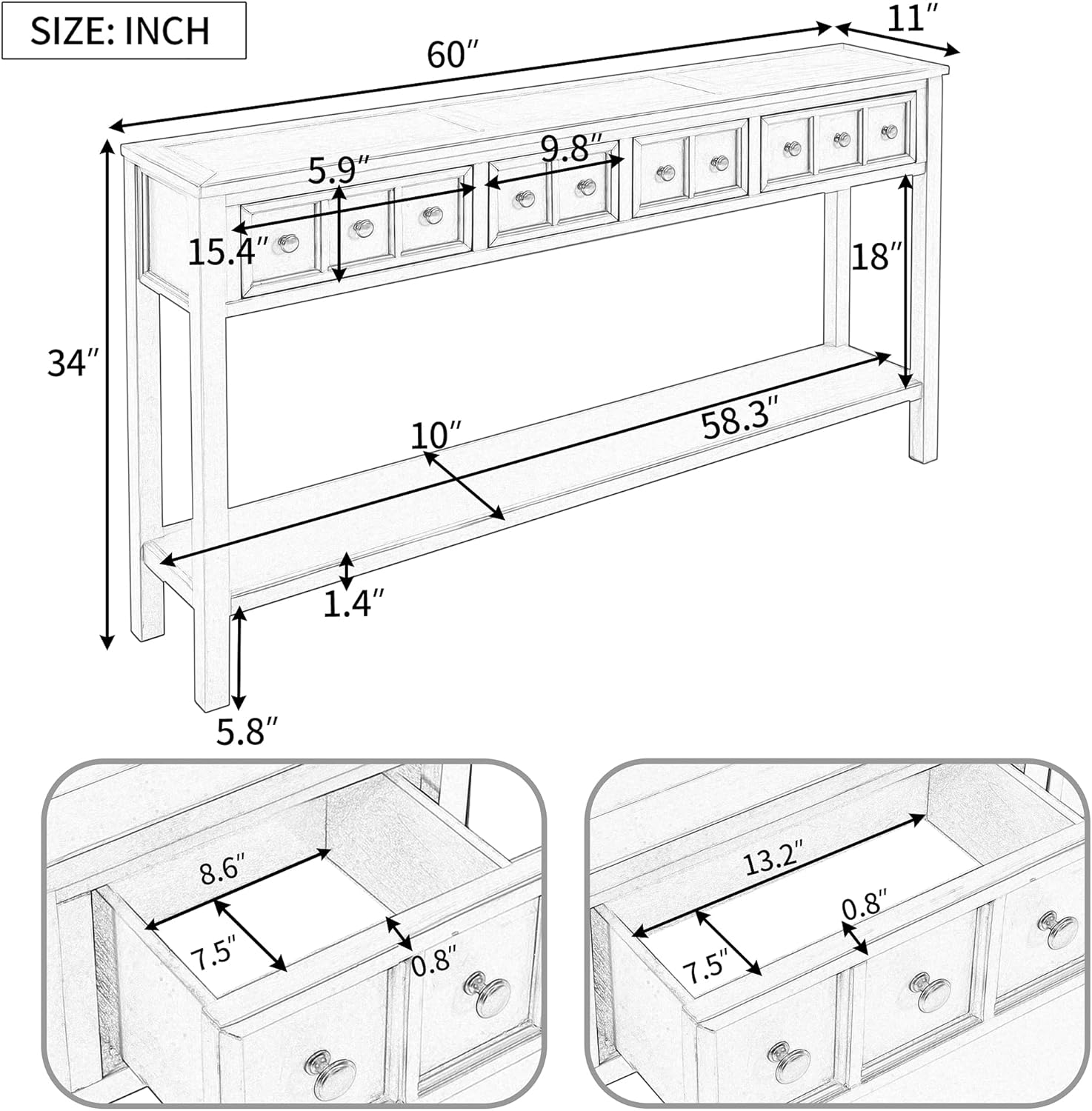 SIZE: INCH

60″

11″

9.8″

5.9″

15.4″

18″

34″

10″

58.3″

1.4″

5.8″

8.6″

7.5″

0.8″

13.2″

0.8″

7.5″