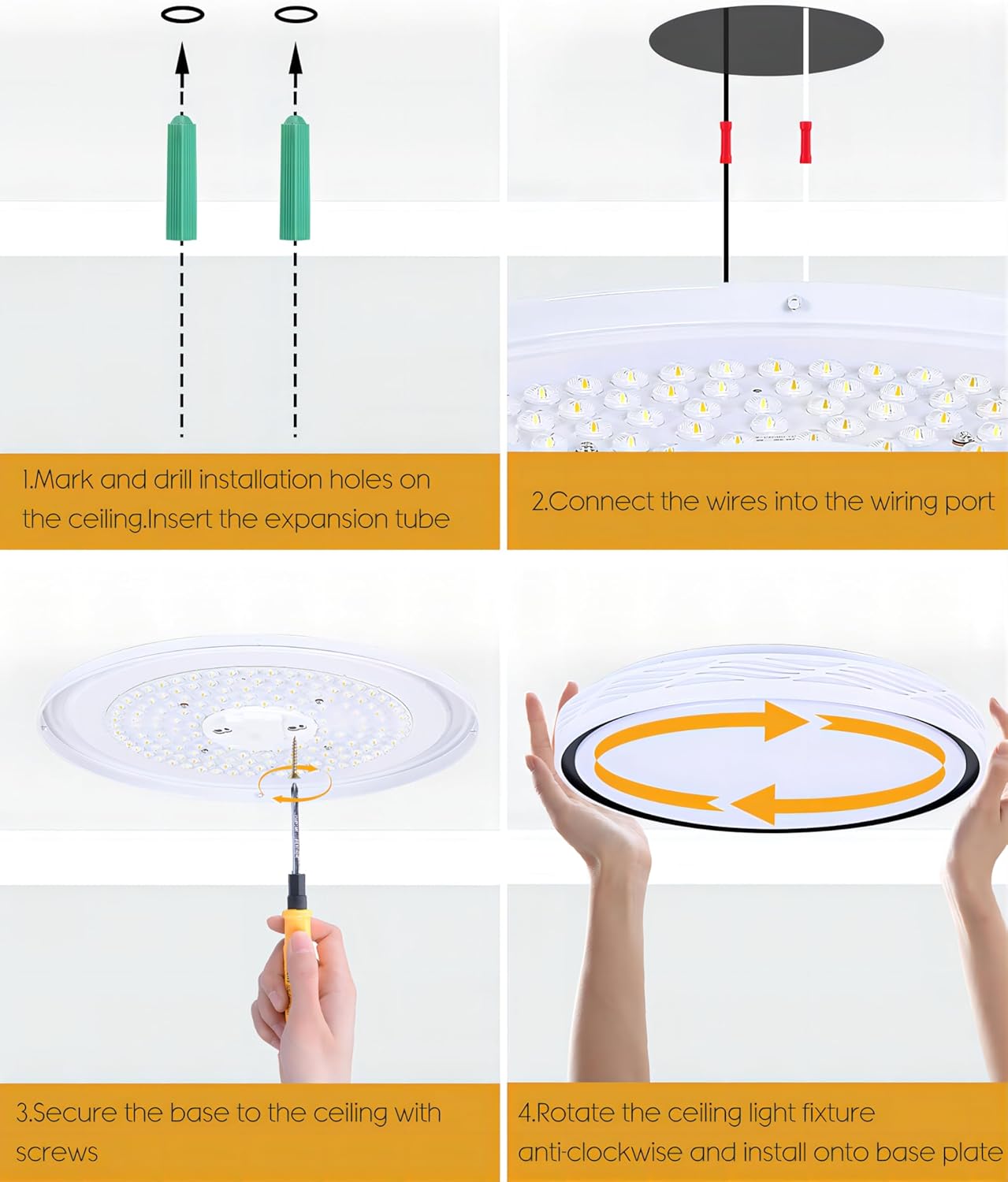 1.Mark and drill installation holes on the ceiling.Insert the expansion tube

2.Connect the wires into the wiring port

3.Secure the base to the ceiling with screws

4.Rotate the ceiling light fixture anti-clockwise and install onto base plate