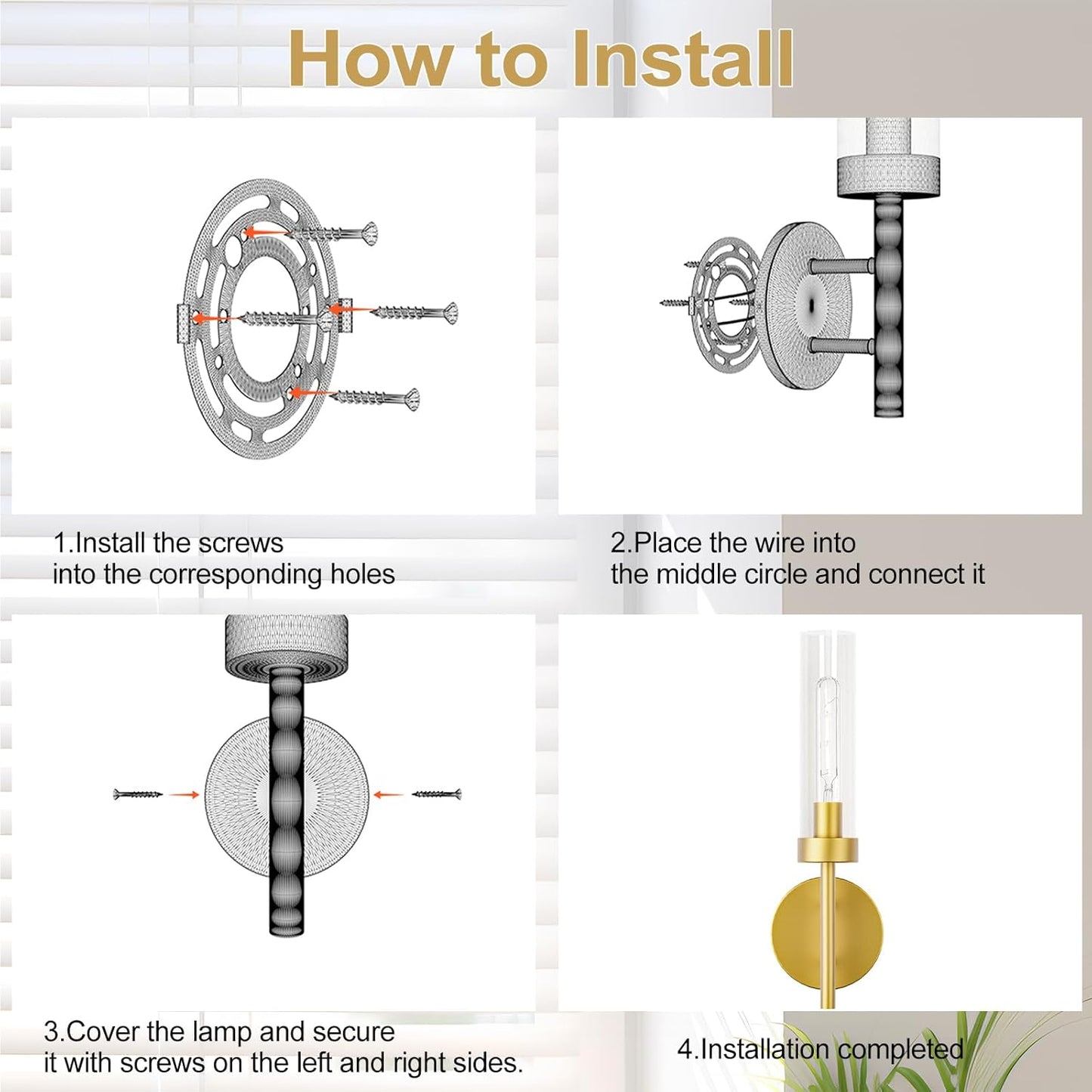 How to Install

1.Install the screws into the corresponding holes

2.Place the wire into the middle circle and connect it

3.Cover the lamp and secure it with screws on the left and right sides.

4.Installation completed