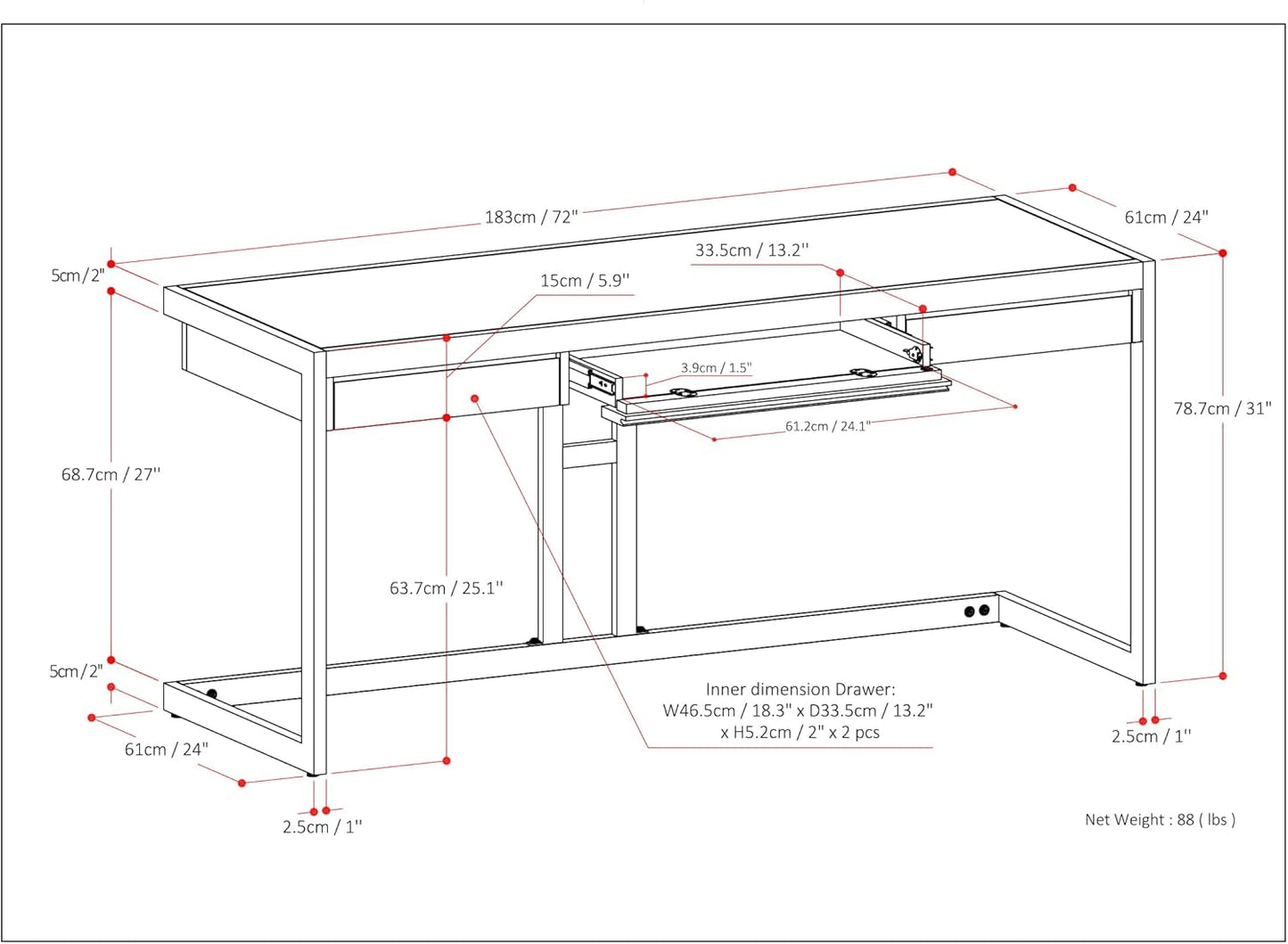 183cm / 72"

61cm / 24"

33.5cm / 13.2"

15cm / 5.9"

5cm / 2"

3.9cm / 1.5"

61.2cm / 24.1"

78.7cm / 31"

68.7cm / 27"

63.7cm / 25.1"

5cm / 2"

Inner dimension Drawer:
W46.5cm / 18.3" x D33.5cm / 13.2"
x H5.2cm / 2" x 2 pcs

61cm / 24"

2.5cm / 1"

2.5cm / 1"

Net Weight : 88 ( lbs )