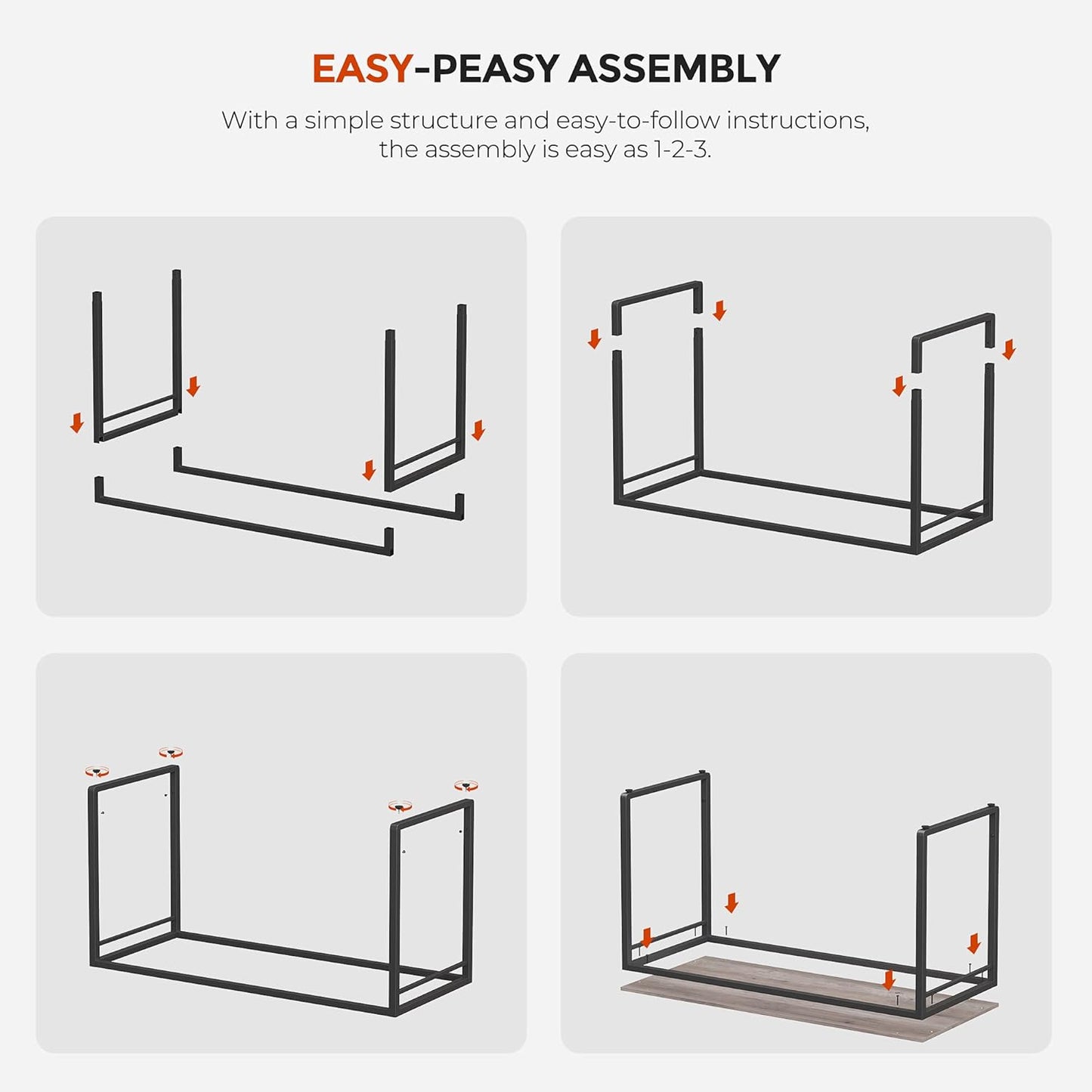 EASY-PEASY ASSEMBLY

With a simple structure and easy-to-follow instructions, the assembly is easy as 1-2-3.