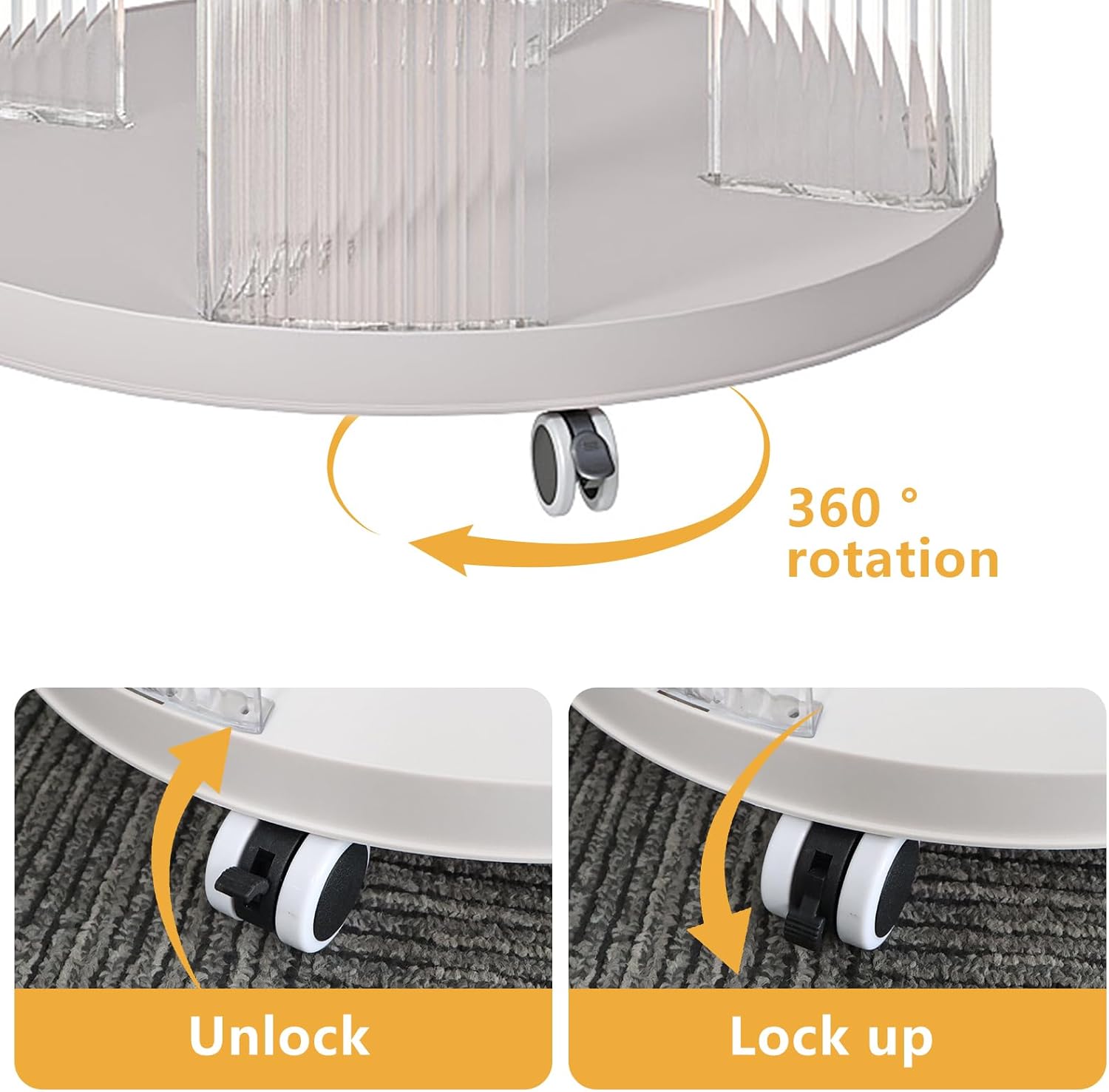 360 °
rotation

Unlock

Lock up