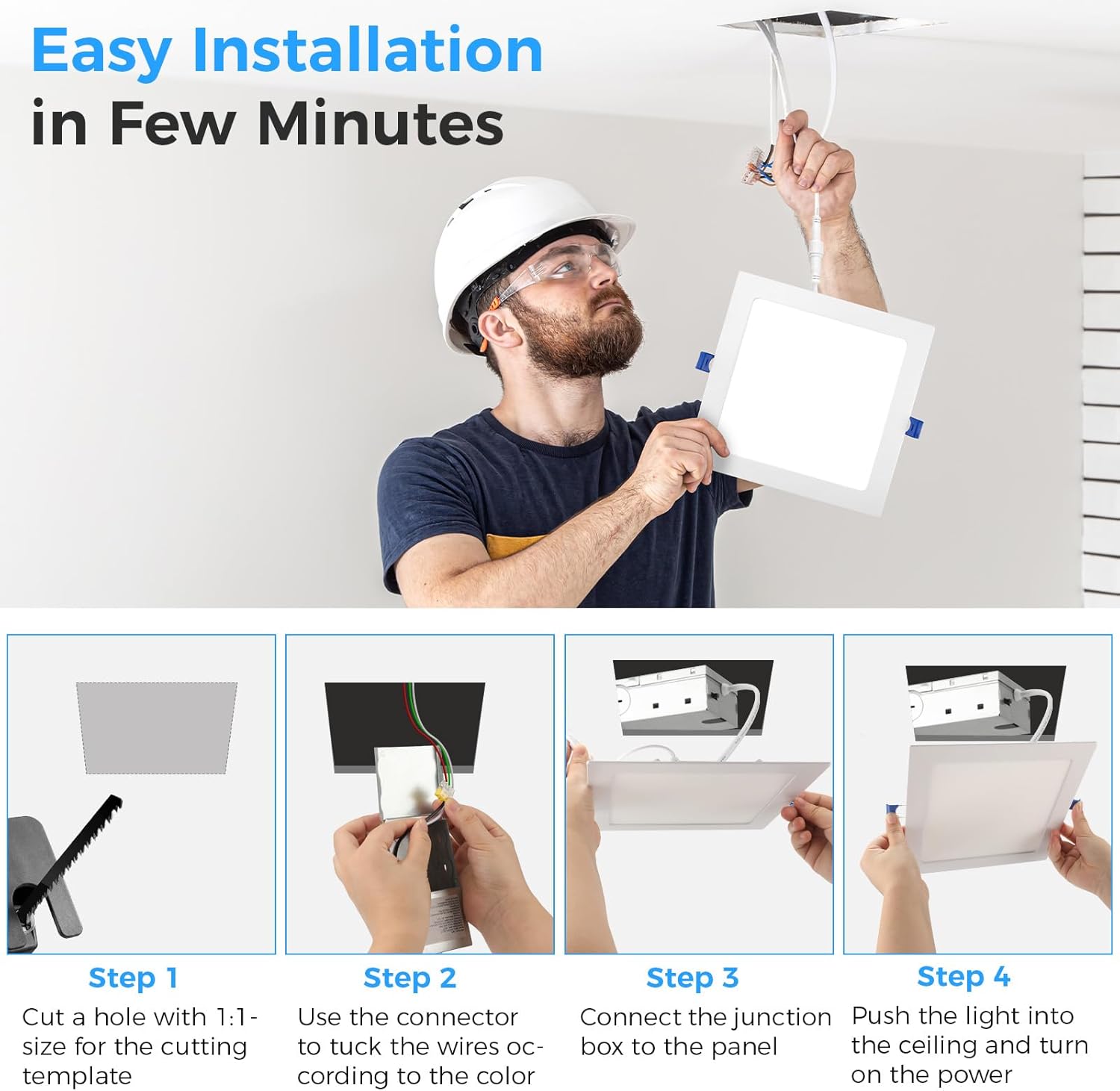 Easy Installation
in Few Minutes

Step 1
Cut a hole with 1:1-size for the cutting template

Step 2
Use the connector to tuck the wires occording to the color

Step 3
Connect the junction box to the panel

Step 4
Push the light into the ceiling and turn on the power