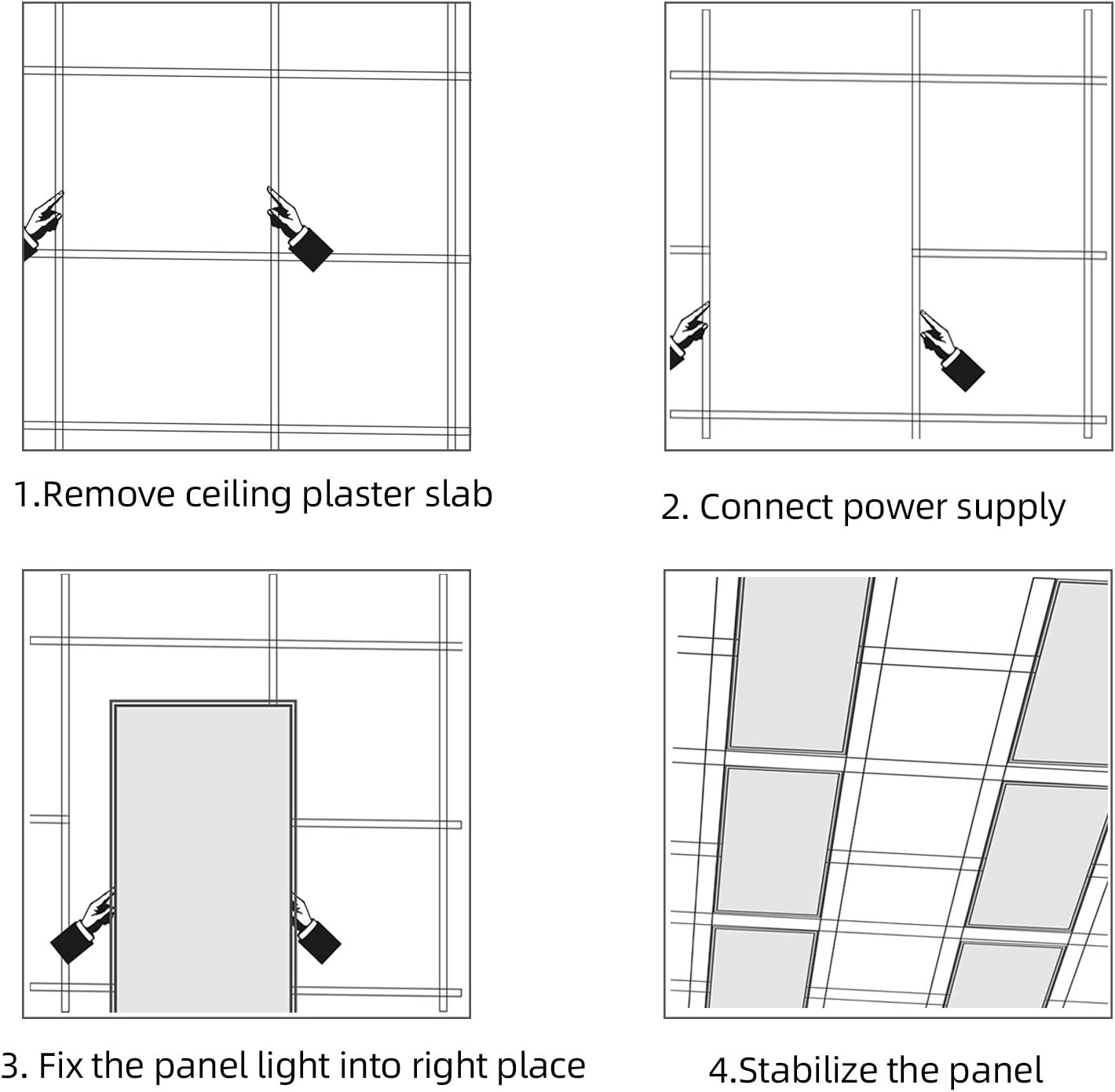 1.Remove ceiling plaster slab

2. Connect power supply

3. Fix the panel light into right place

4.Stabilize the panel