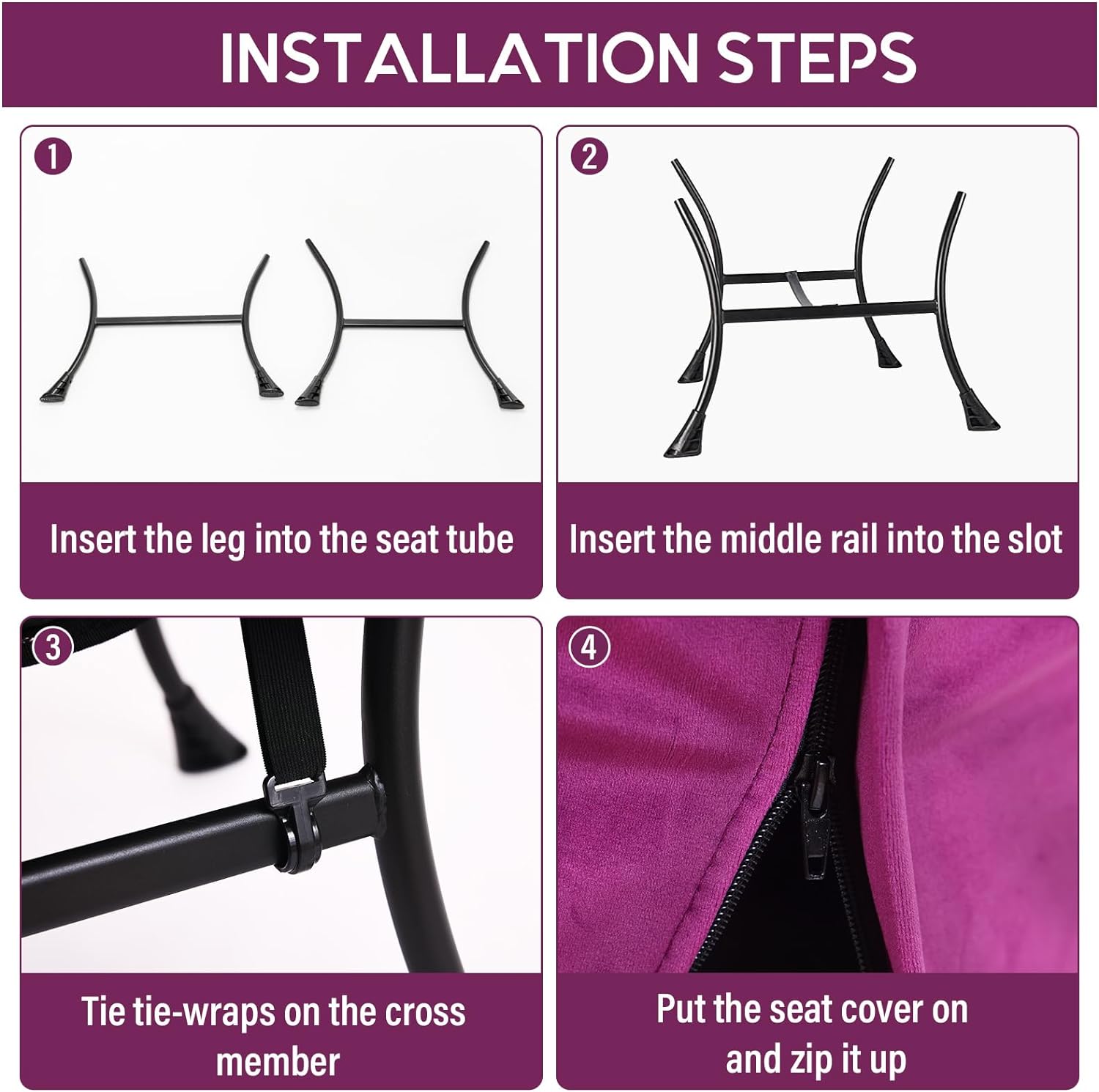 INSTALLATION STEPS

1

Insert the leg into the seat tube

2

Insert the middle rail into the slot

3

Tie tie-wraps on the cross member

4

Put the seat cover on and zip it up