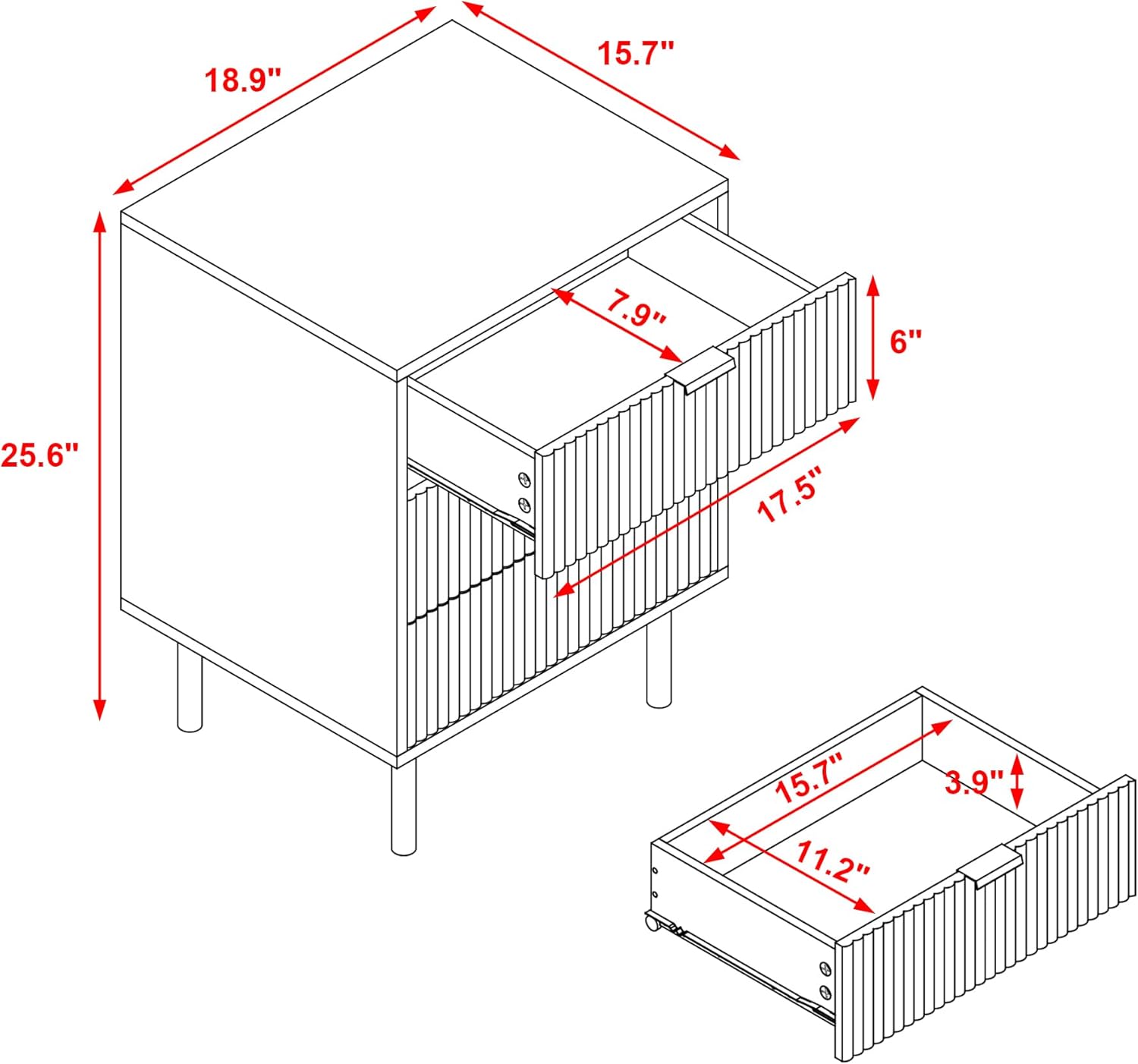 18.9"
15.7"
25.6"
7.9"
6"
17.5"
15.7"
3.9"
11.2"