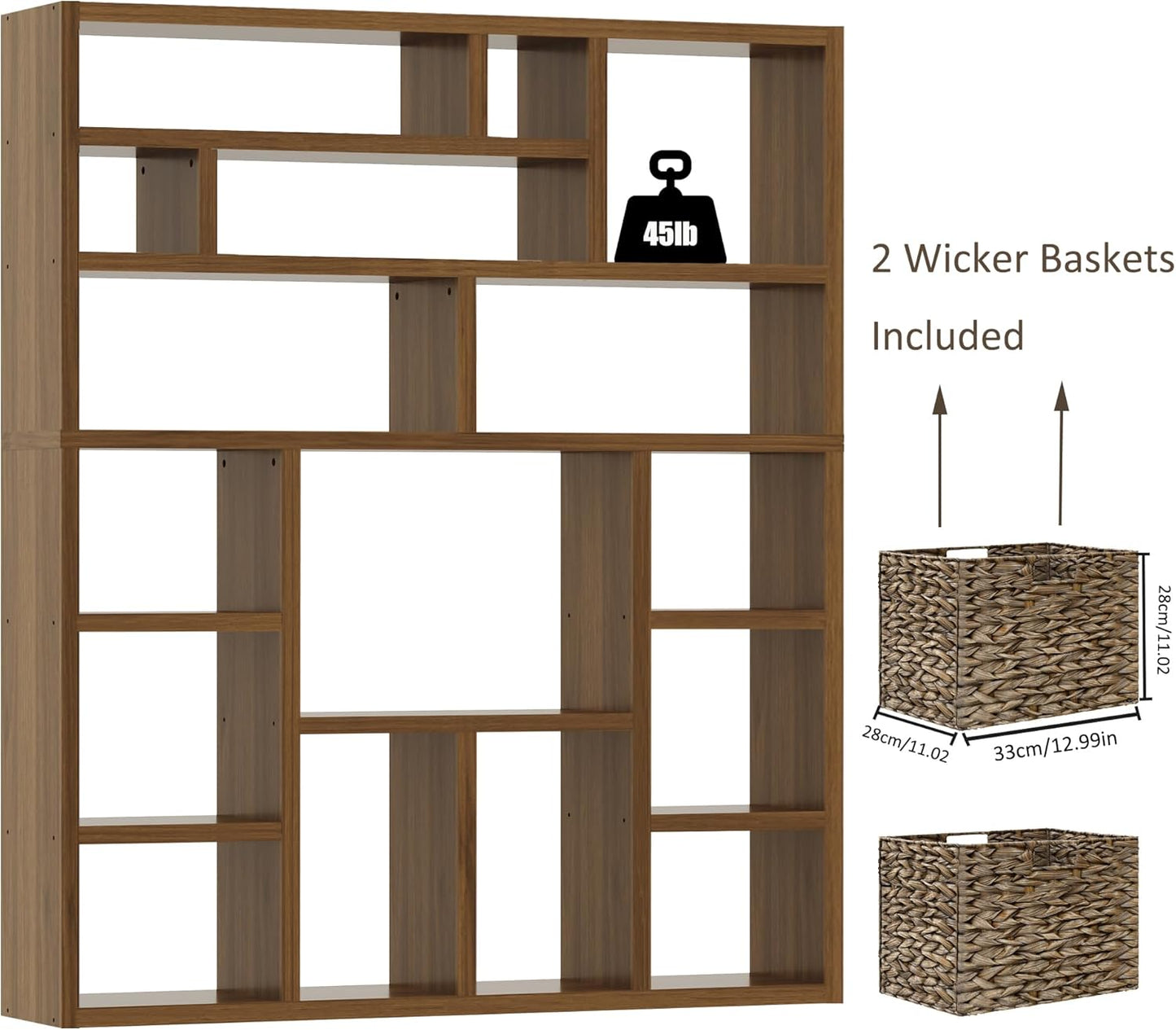 45lb

2 Wicker Baskets

Included

28cm/11.02

28cm/11.02

33cm/12.99in