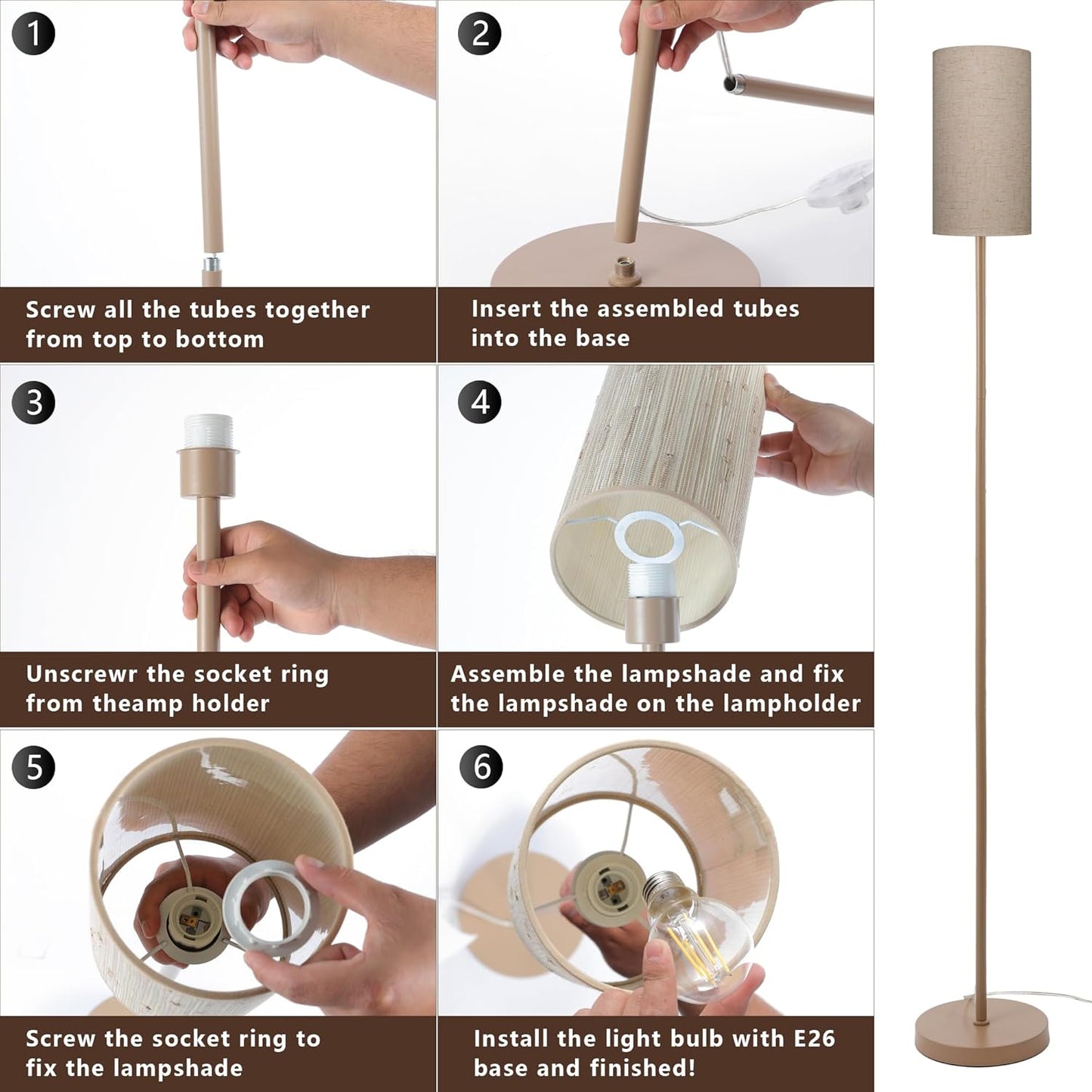 1

Screw all the tubes together from top to bottom

2

Insert the assembled tubes into the base

3

Unscrewr the socket ring from theamp holder

4

Assemble the lampshade and fix the lampshade on the lampholder

5

Screw the socket ring to fix the lampshade

6

Install the light bulb with E26 base and finished!