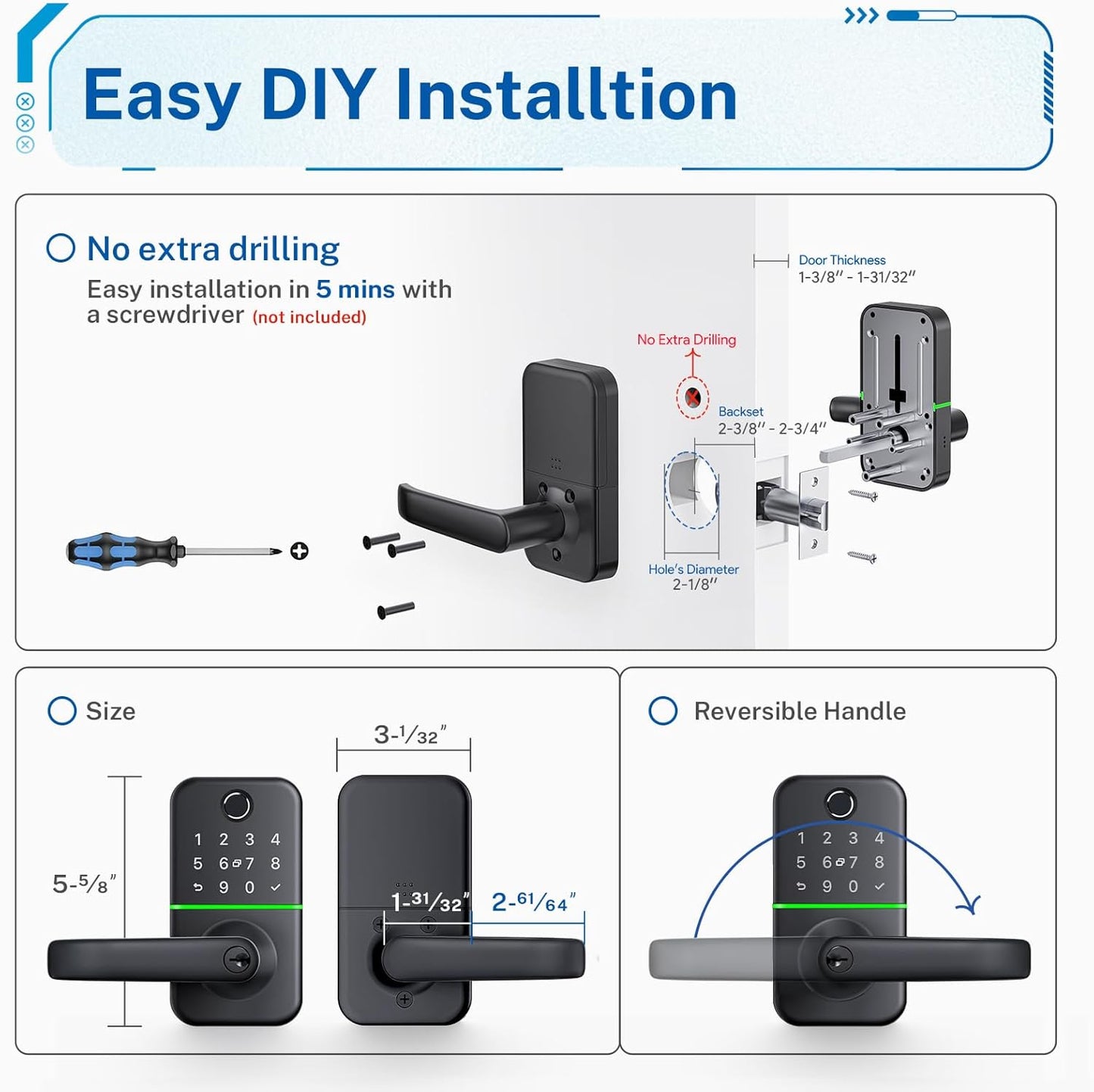 Easy DIY Installtion

No extra drilling

Easy installation in 5 mins with a screwdriver (not included)

Door Thickness
1-3/8″ - 1-31/32″

No Extra Drilling

Backset
2-3/8″ - 2-3/4″

Hole's Diameter
2-1/8″

Size

3-1/32″

5-5/8″

1 2 3 4
5 6 7 8
9 0

1-31/32″

2-61/64″

Reversible Handle

1 2 3 4
5 6 7 8
9 0