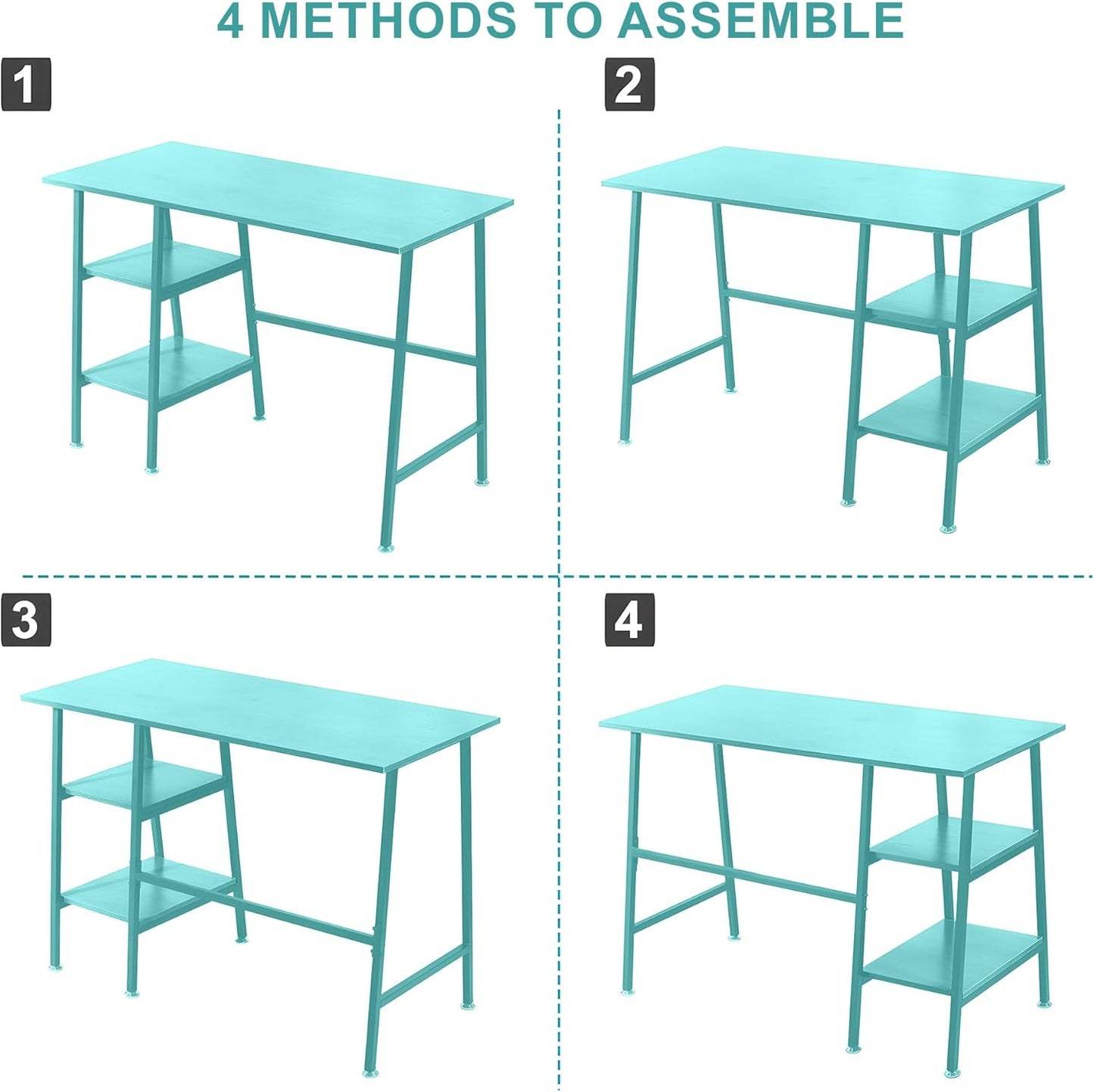 4 METHODS TO ASSEMBLE

1

2

3

4