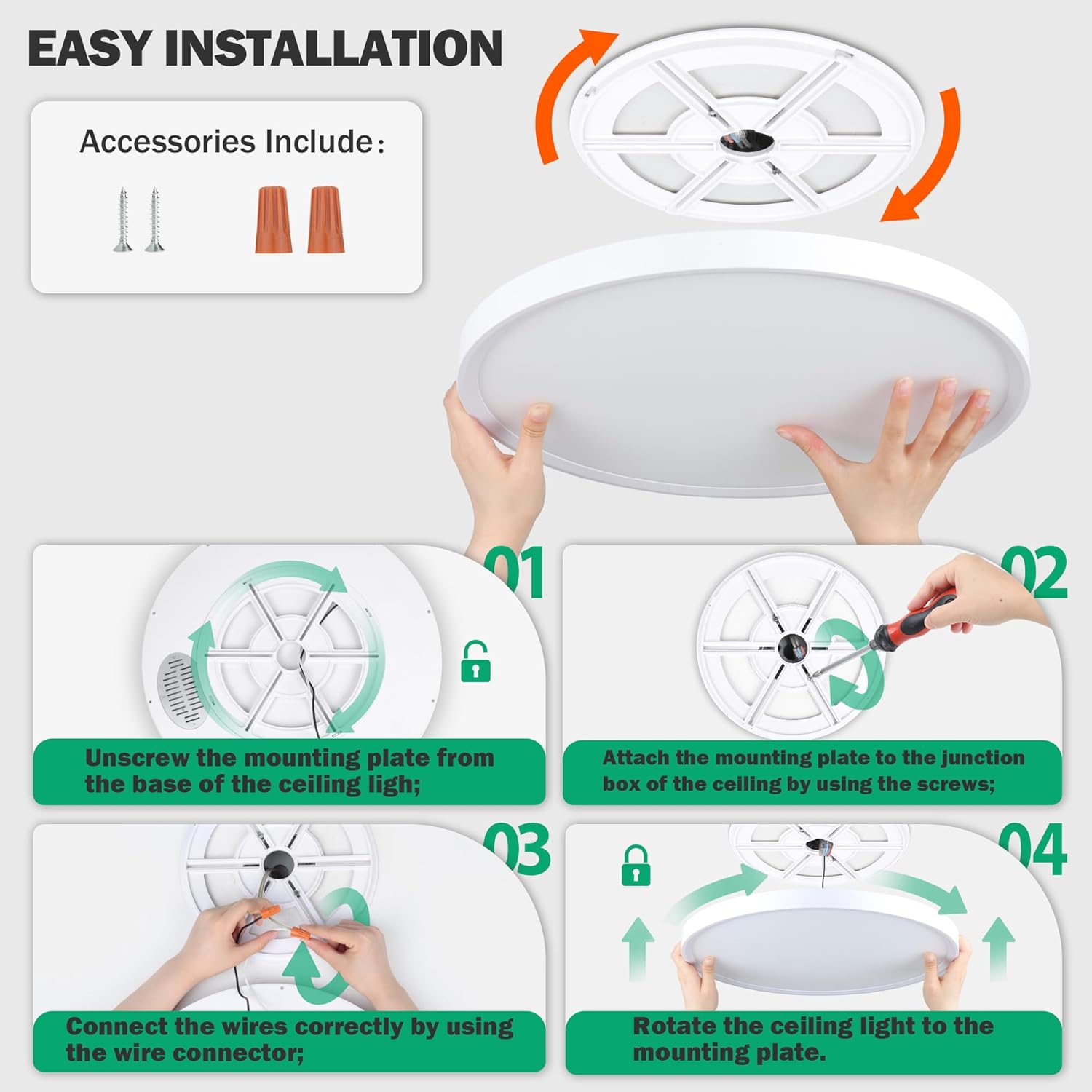 EASY INSTALLATION

Accessories Include:

01

Unscrew the mounting plate from the base of the ceiling ligh;

02

Attach the mounting plate to the junction box of the ceiling by using the screws;

03

Connect the wires correctly by using the wire connector;

04

Rotate the ceiling light to the mounting plate.