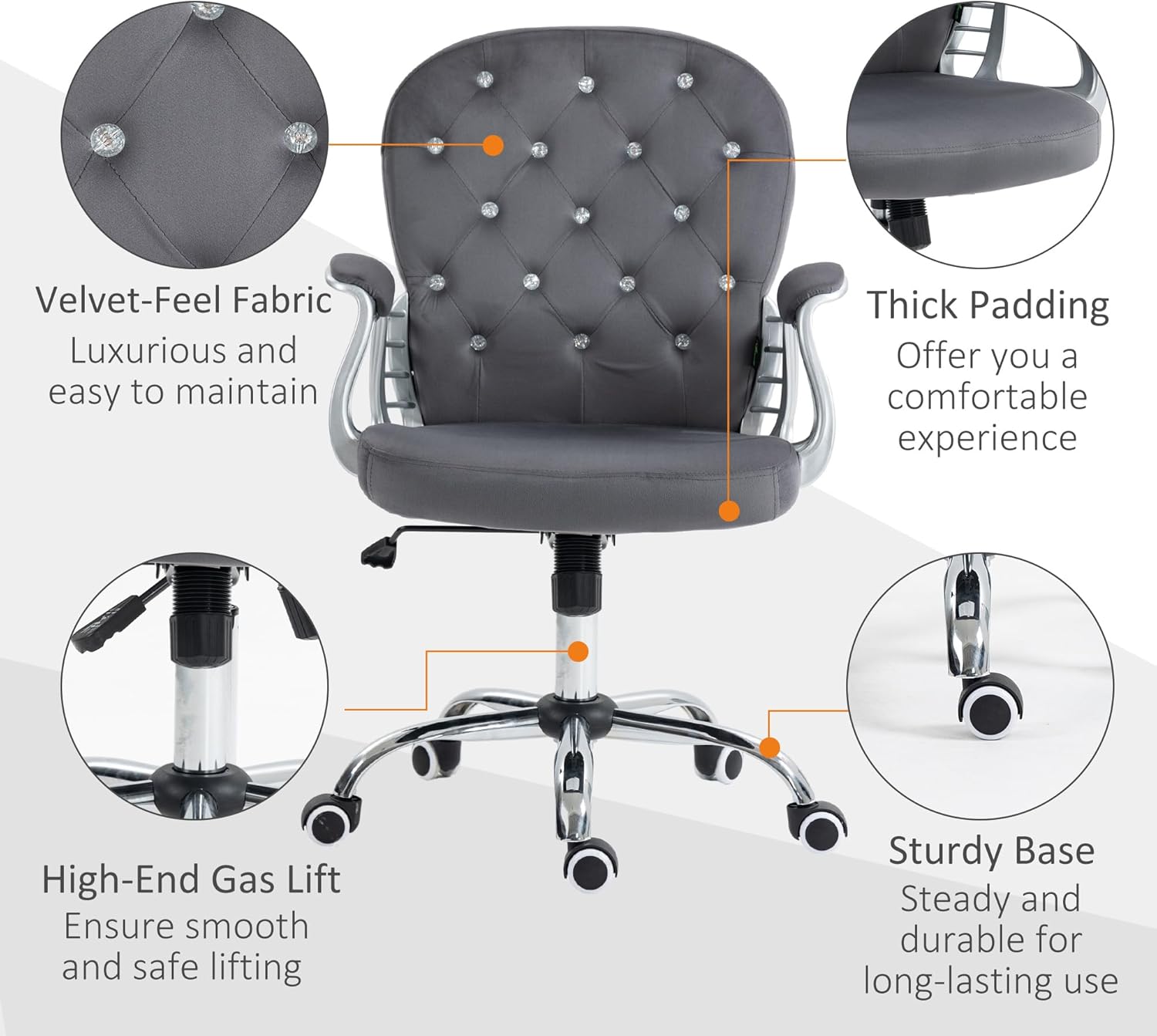 Velvet-Feel Fabric
Luxurious and easy to maintain

Thick Padding
Offer you a comfortable experience

High-End Gas Lift
Ensure smooth and safe lifting

Sturdy Base
Steady and durable for long-lasting use