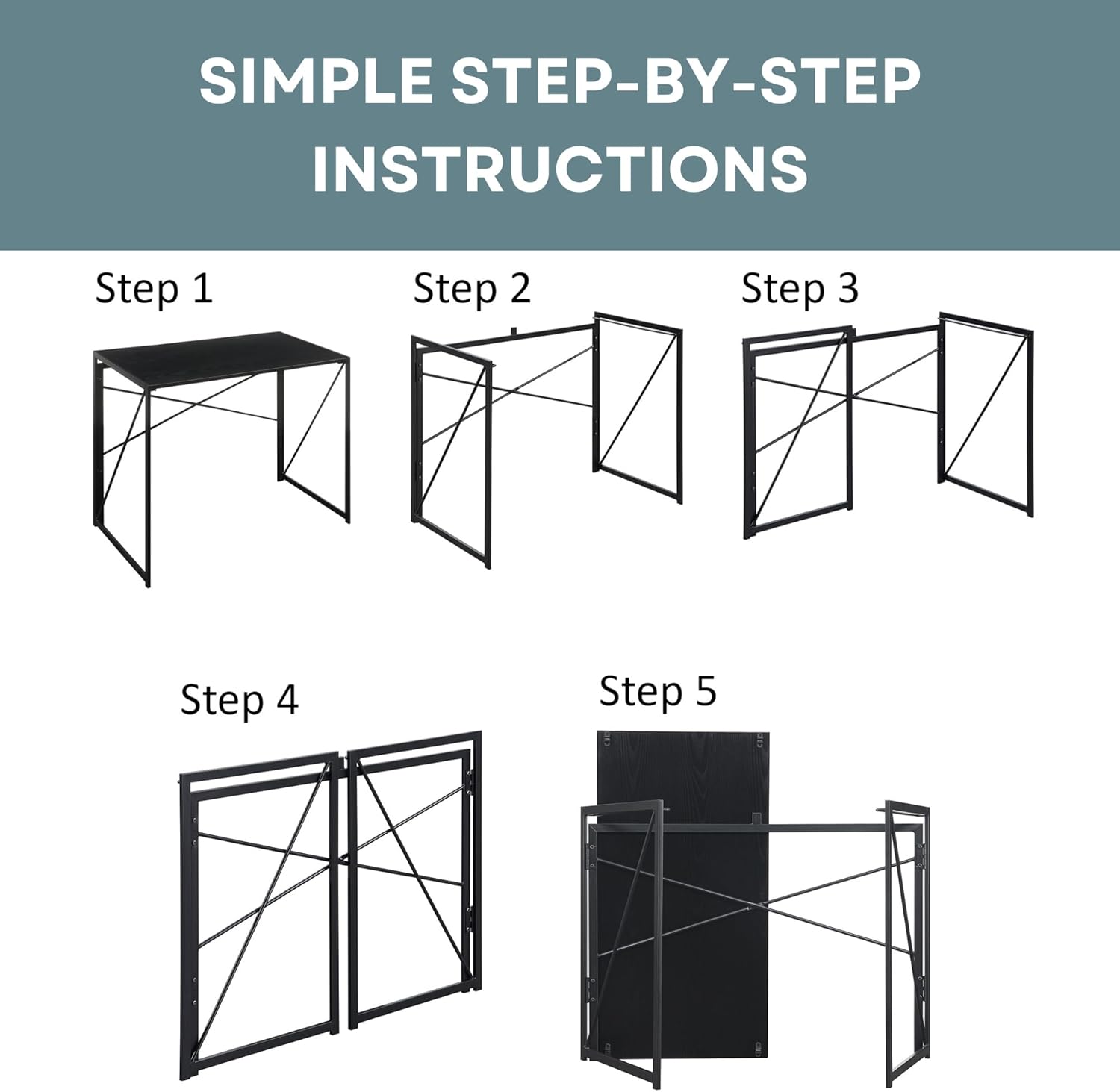 SIMPLE STEP-BY-STEP INSTRUCTIONS

Step 1

Step 2

Step 3

Step 4

Step 5