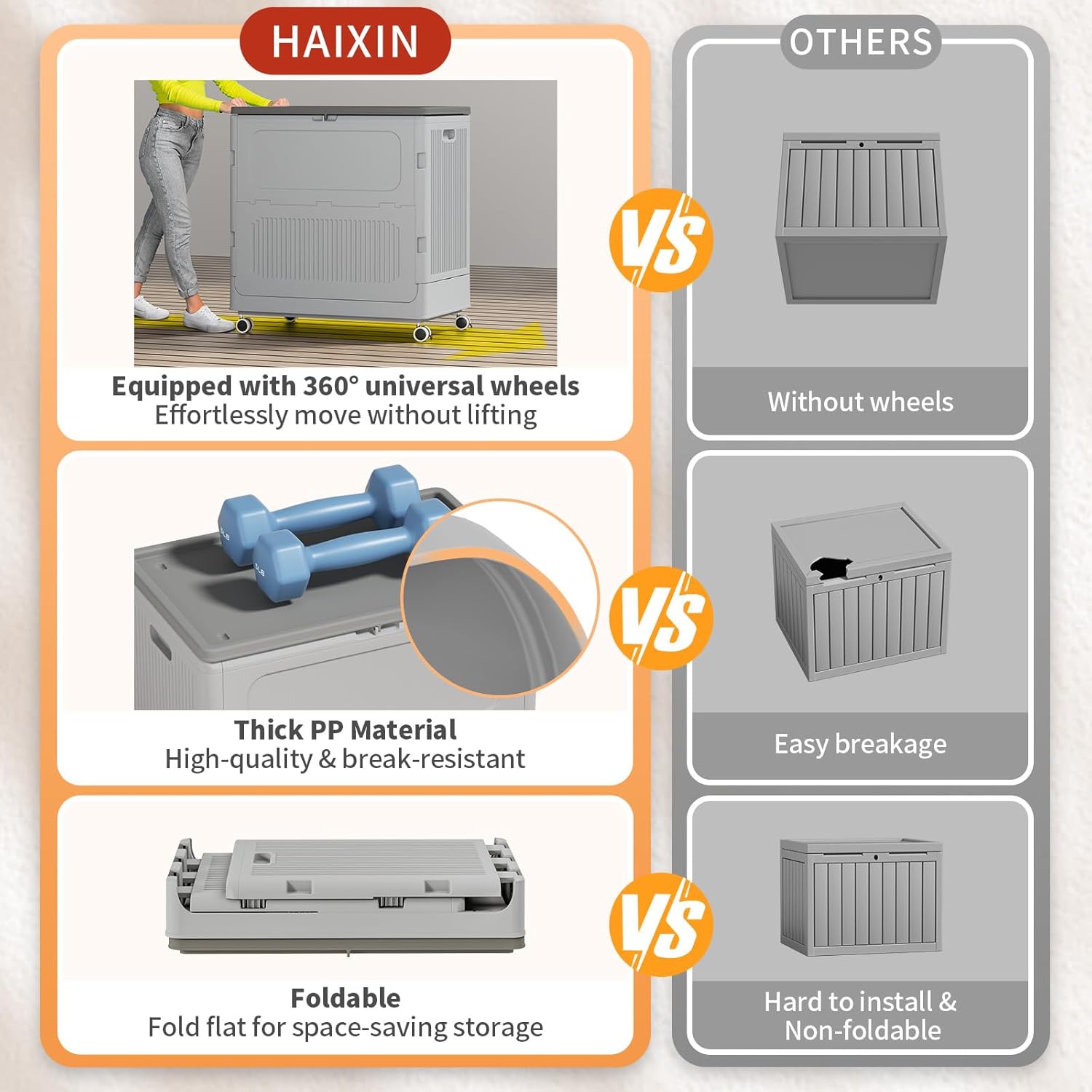 HAIXIN

Equipped with 360° universal wheels
Effortlessly move without lifting

Thick PP Material
High-quality & break-resistant

Foldable
Fold flat for space-saving storage

VS

VS

VS

OTHERS

Without wheels

Easy breakage

Hard to install & Non-foldable