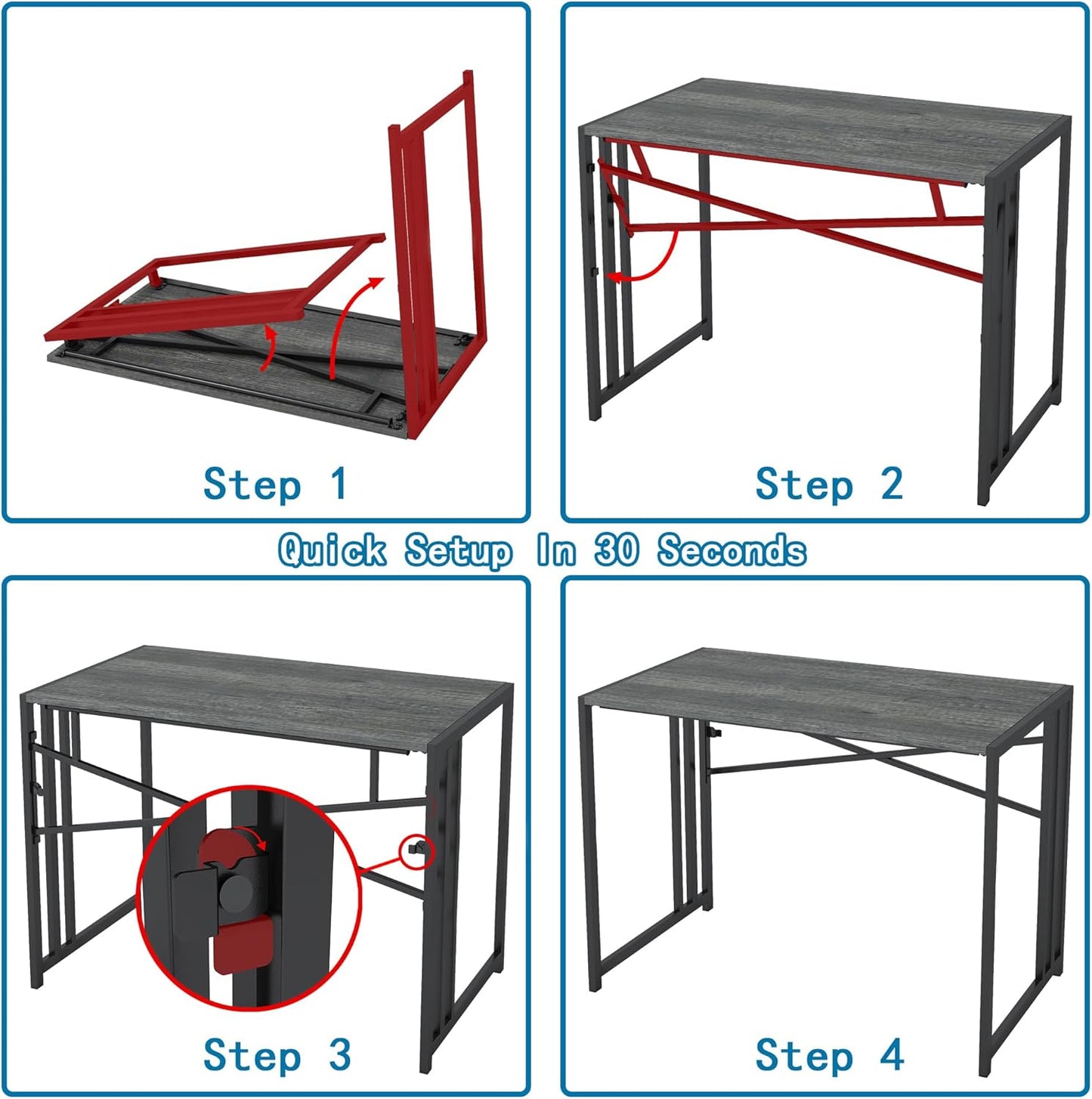 Step 1

Step 2

Quick Setup In 30 Seconds

Step 3

Step 4