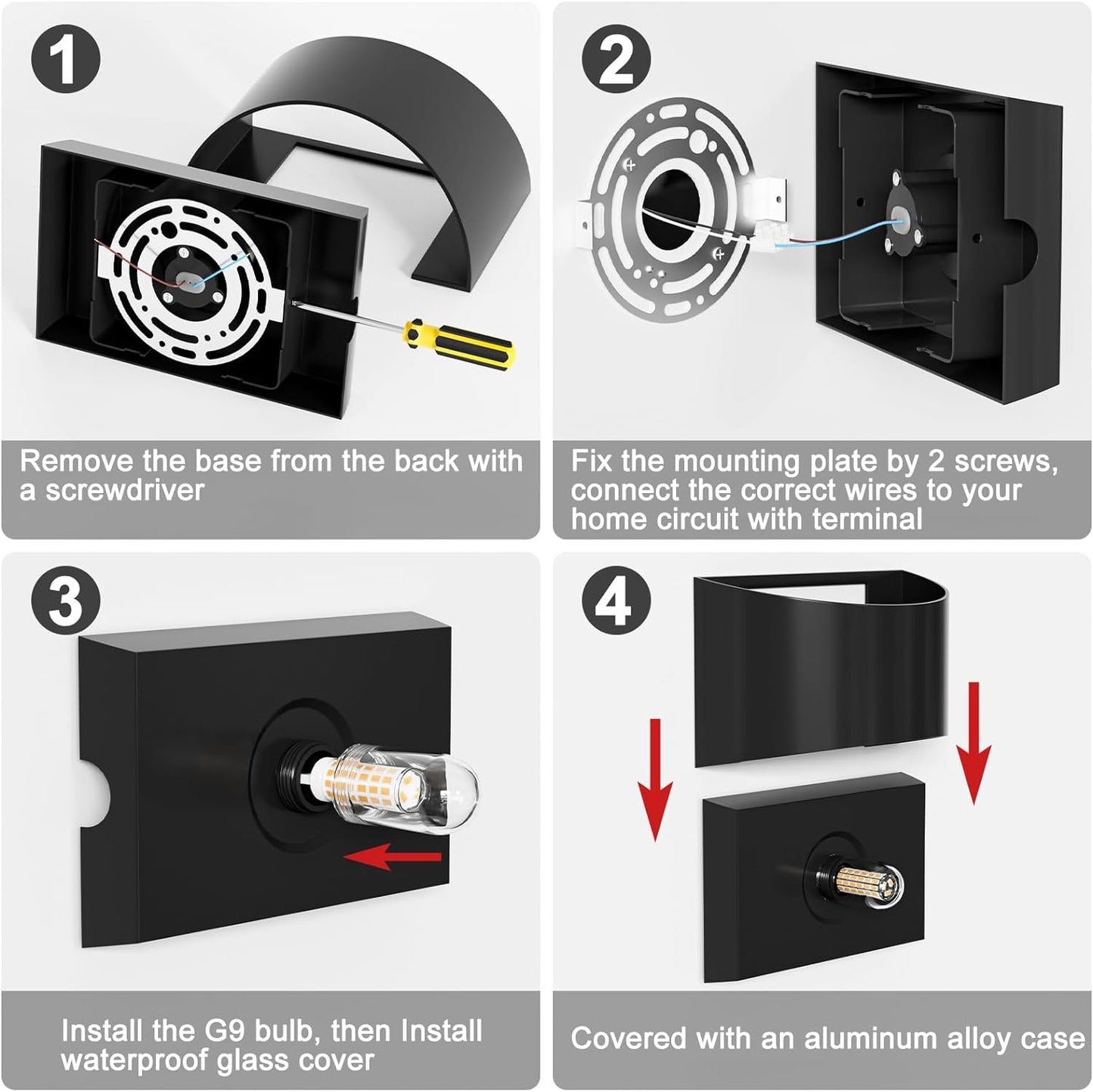 1

Remove the base from the back with a screwdriver

2

Fix the mounting plate by 2 screws, connect the correct wires to your home circuit with terminal

3

Install the G9 bulb, then Install waterproof glass cover

4

Covered with an aluminum alloy case