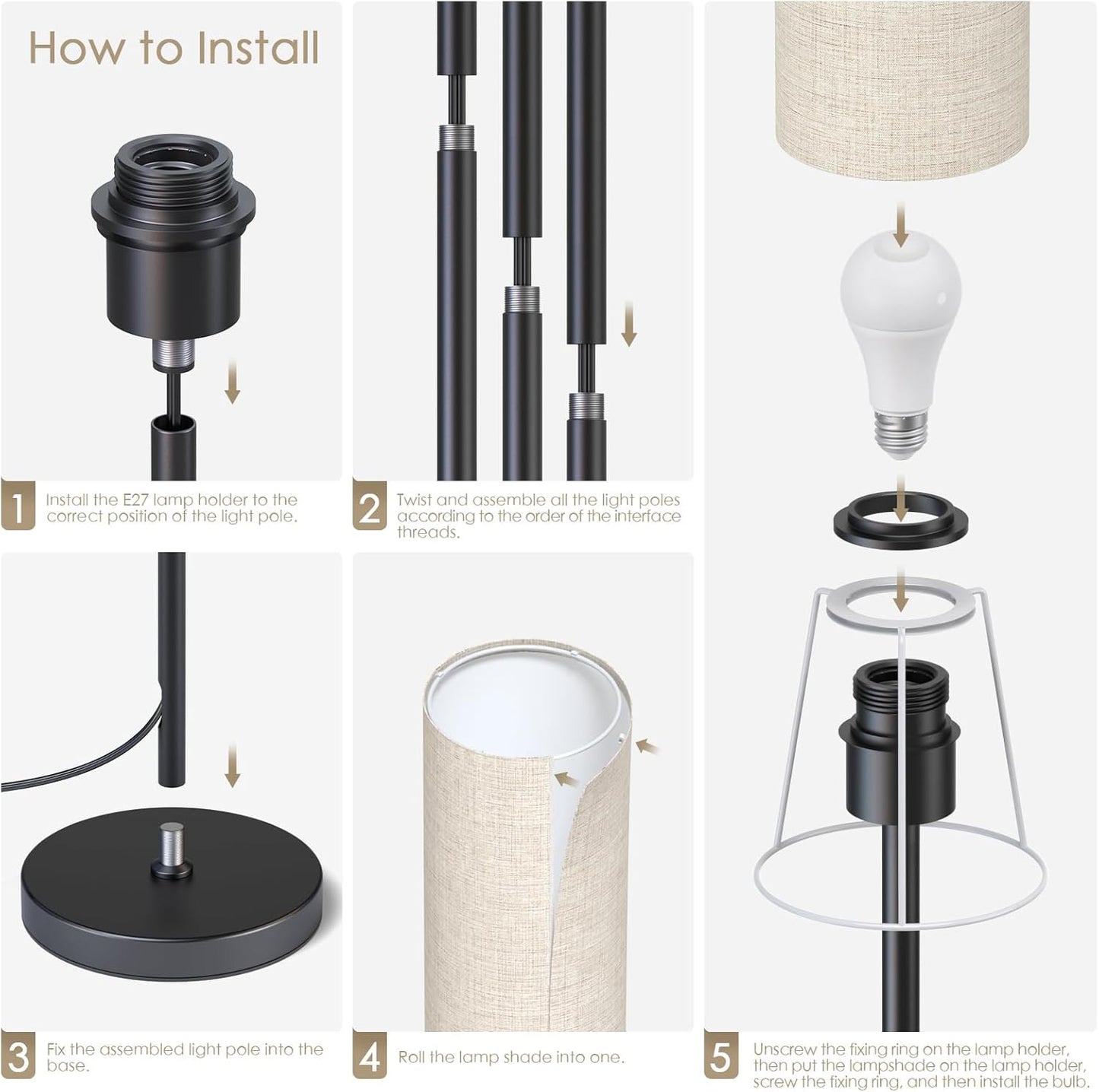 How to Install

1 Install the E27 lamp holder to the correct position of the light pole.

2 Twist and assemble all the light poles according to the order of the interface threads.

3 Fix the assembled light pole into the base.

4 Roll the lamp shade into one.

5 Unscrew the fixing ring on the lamp holder, then put the lampshade on the lamp holder, screw the fixing ring, and then install the bulb.