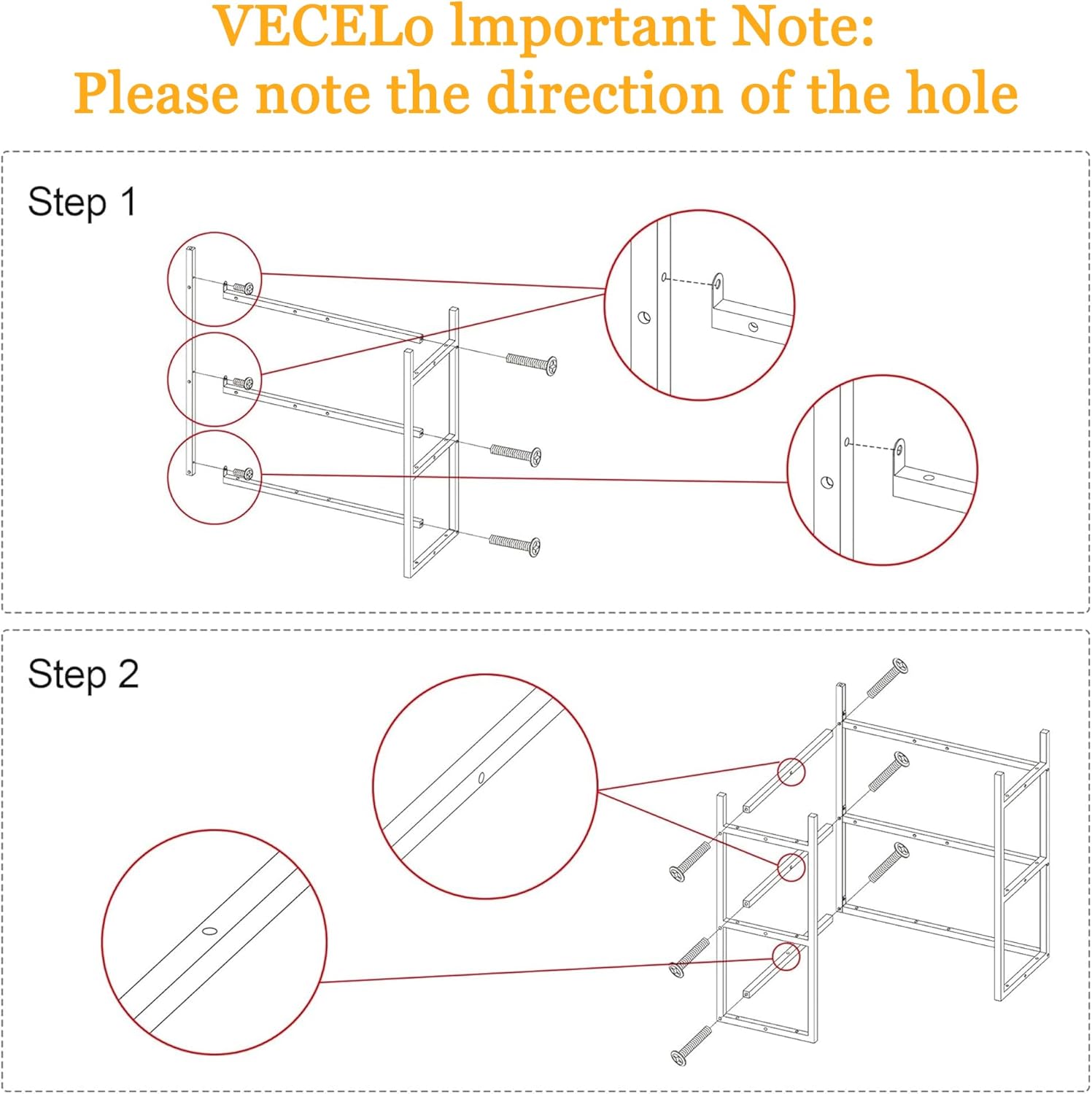 VECELo lmportant Note:
Please note the direction of the hole

Step 1

Step 2