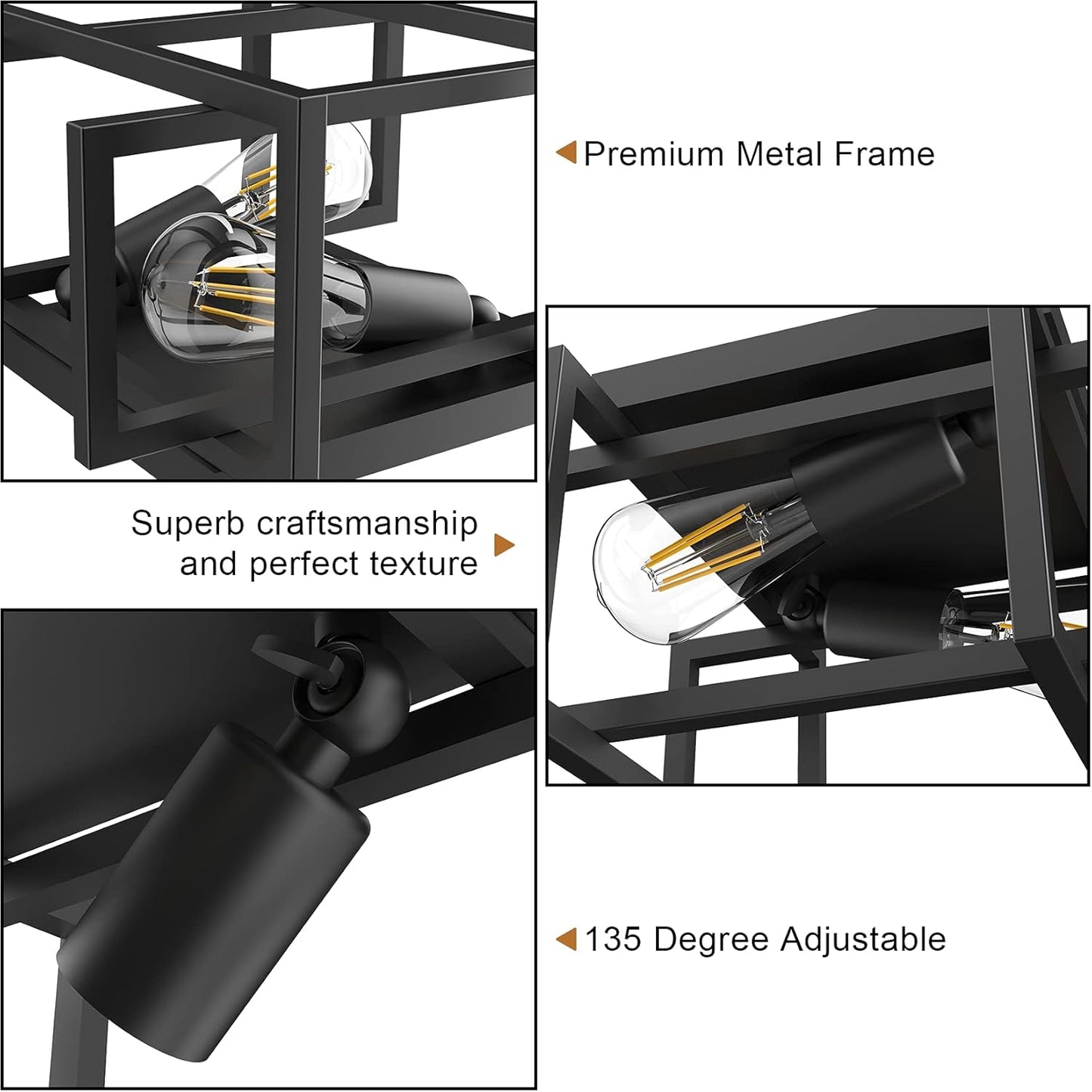 Premium Metal Frame

Superb craftsmanship and perfect texture

135 Degree Adjustable