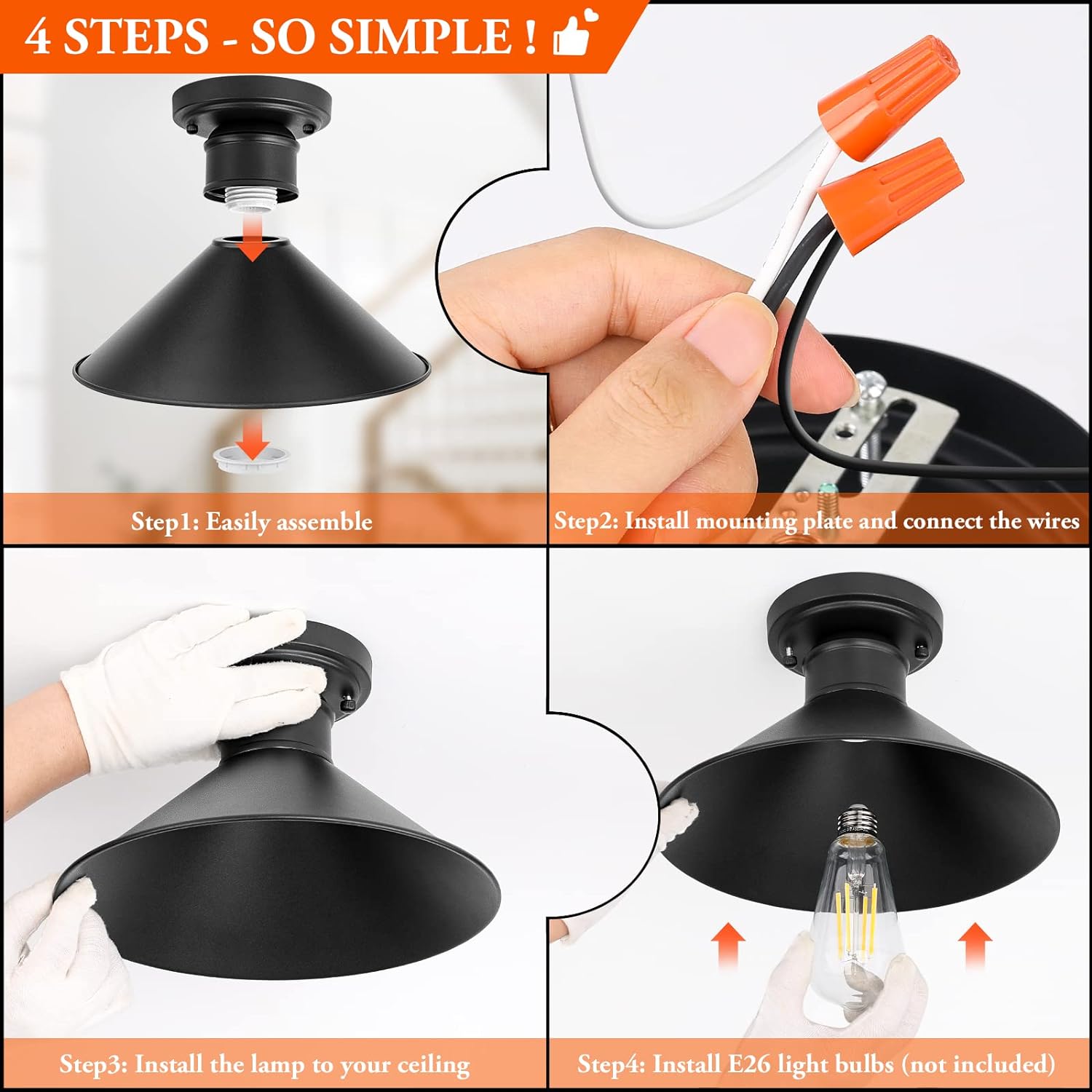 4 STEPS - SO SIMPLE !

Step1: Easily assemble

Step2: Install mounting plate and connect the wires

Step3: Install the lamp to your ceiling

Step4: Install E26 light bulbs (not included)