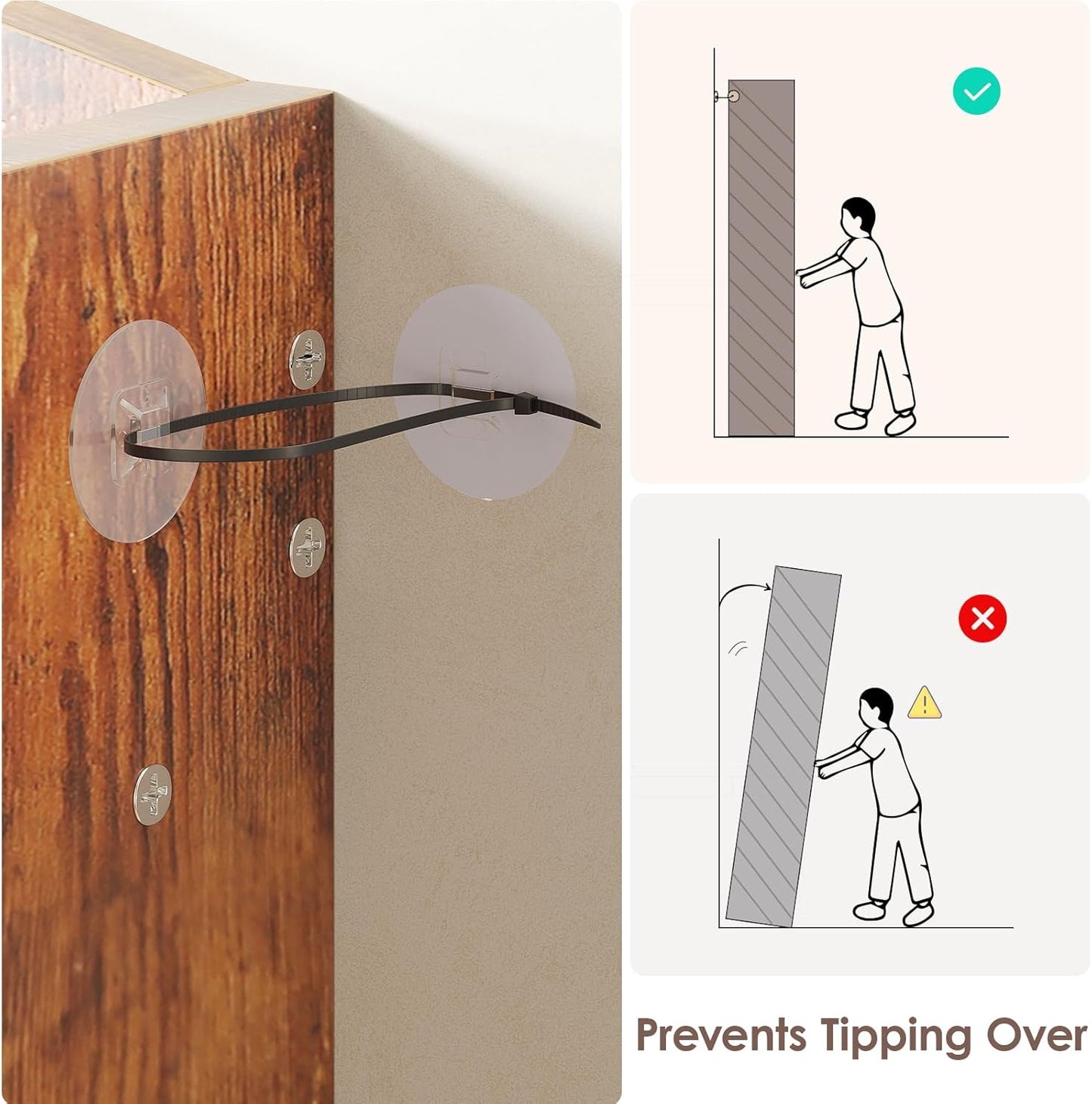 Prevents Tipping Over