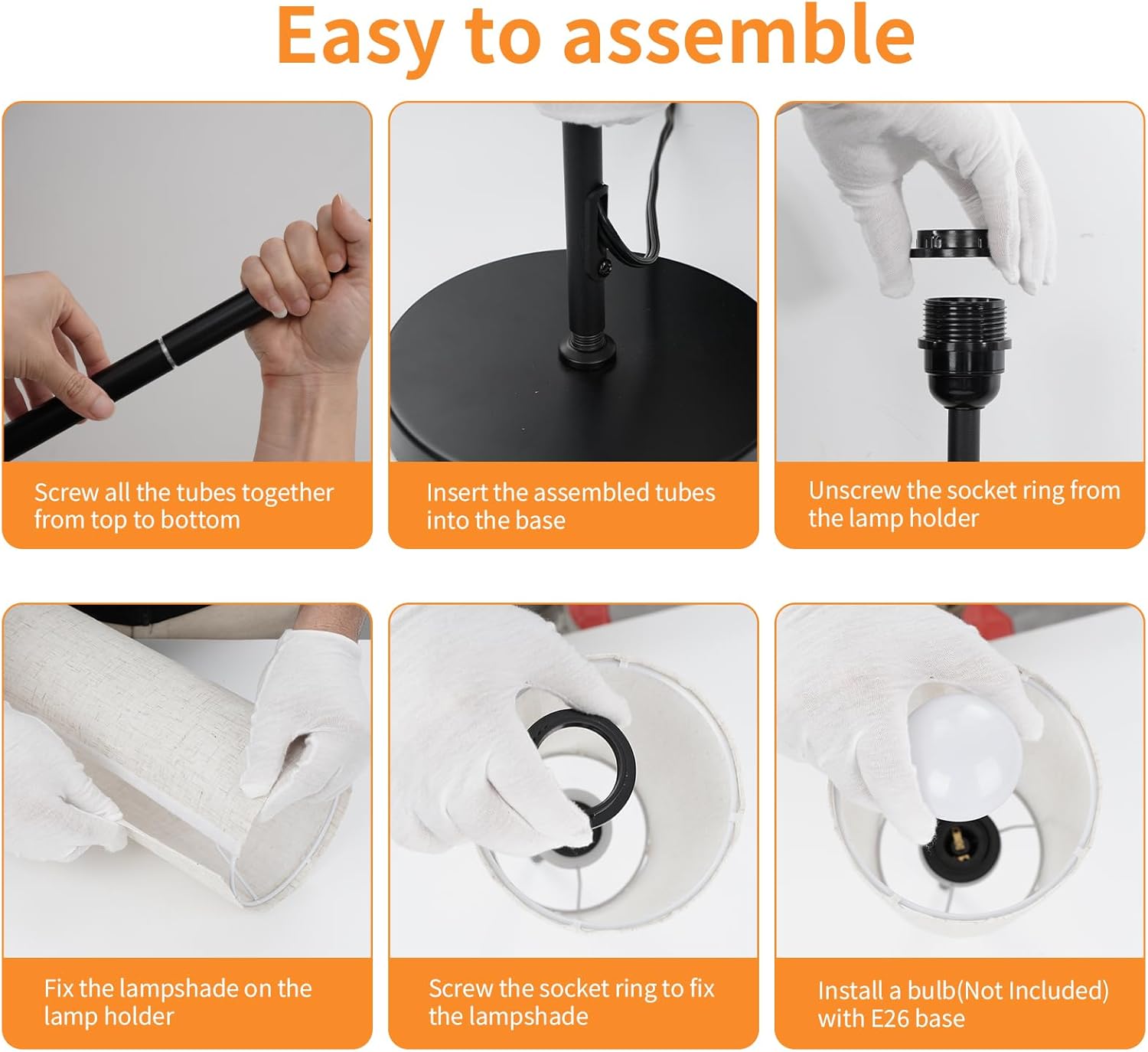 Easy to assemble

Screw all the tubes together from top to bottom

Insert the assembled tubes into the base

Unscrew the socket ring from the lamp holder

Fix the lampshade on the lamp holder

Screw the socket ring to fix the lampshade

Install a bulb(Not Included) with E26 base