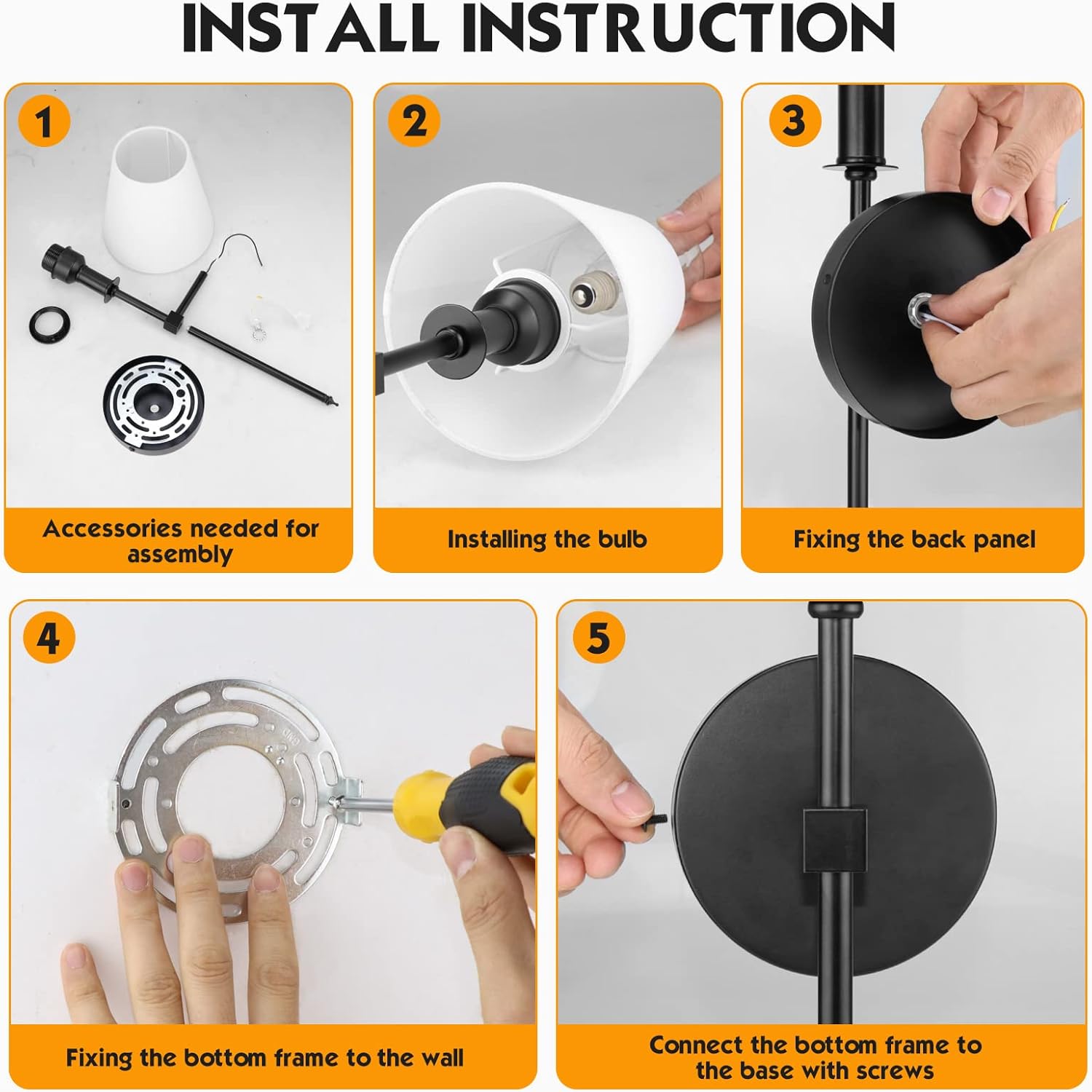 INSTALL INSTRUCTION

1

Accessories needed for assembly

2

Installing the bulb

3

Fixing the back panel

4

Fixing the bottom frame to the wall

5

Connect the bottom frame to the base with screws