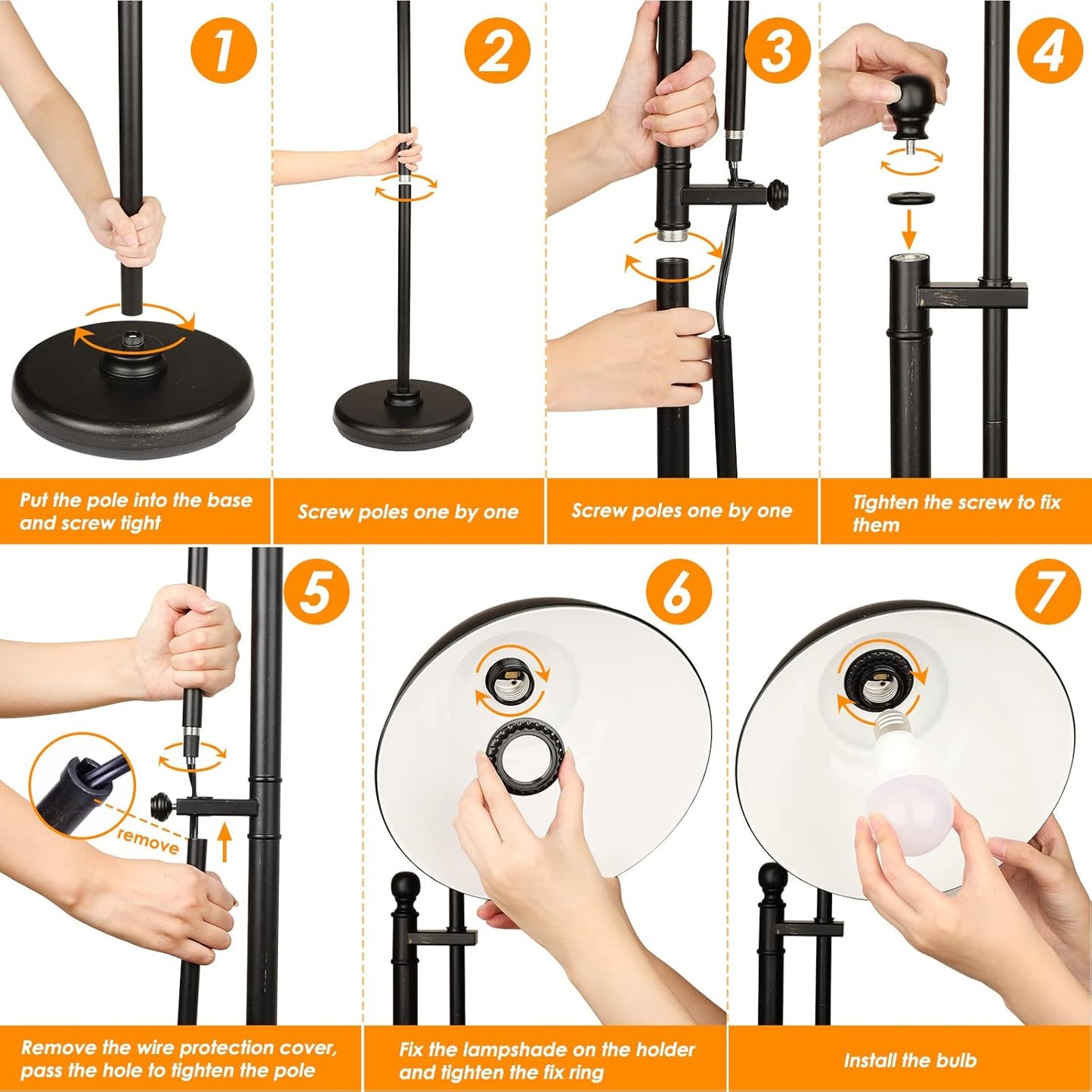 1

Put the pole into the base and screw tight

2

Screw poles one by one

3

Screw poles one by one

4

Tighten the screw to fix them

5

remove

Remove the wire protection cover, pass the hole to tighten the pole

6

Fix the lampshade on the holder and tighten the fix ring

7

Install the bulb