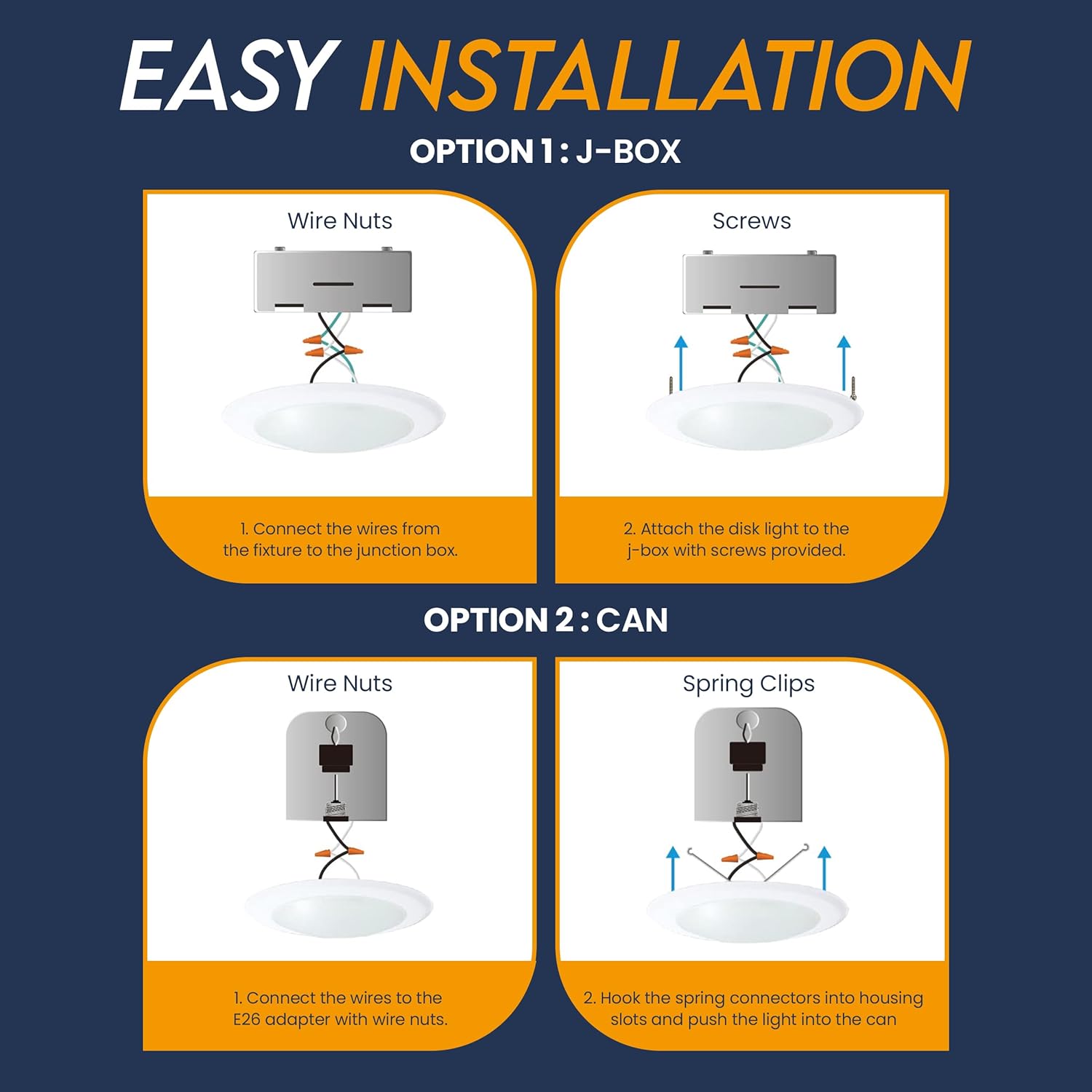 EASY INSTALLATION

OPTION 1 : J-BOX

Wire Nuts

1. Connect the wires from the fixture to the junction box.

Screws

2. Attach the disk light to the j-box with screws provided.

OPTION 2 : CAN

Wire Nuts

1. Connect the wires to the E26 adapter with wire nuts.

Spring Clips

2. Hook the spring connectors into housing slots and push the light into the can