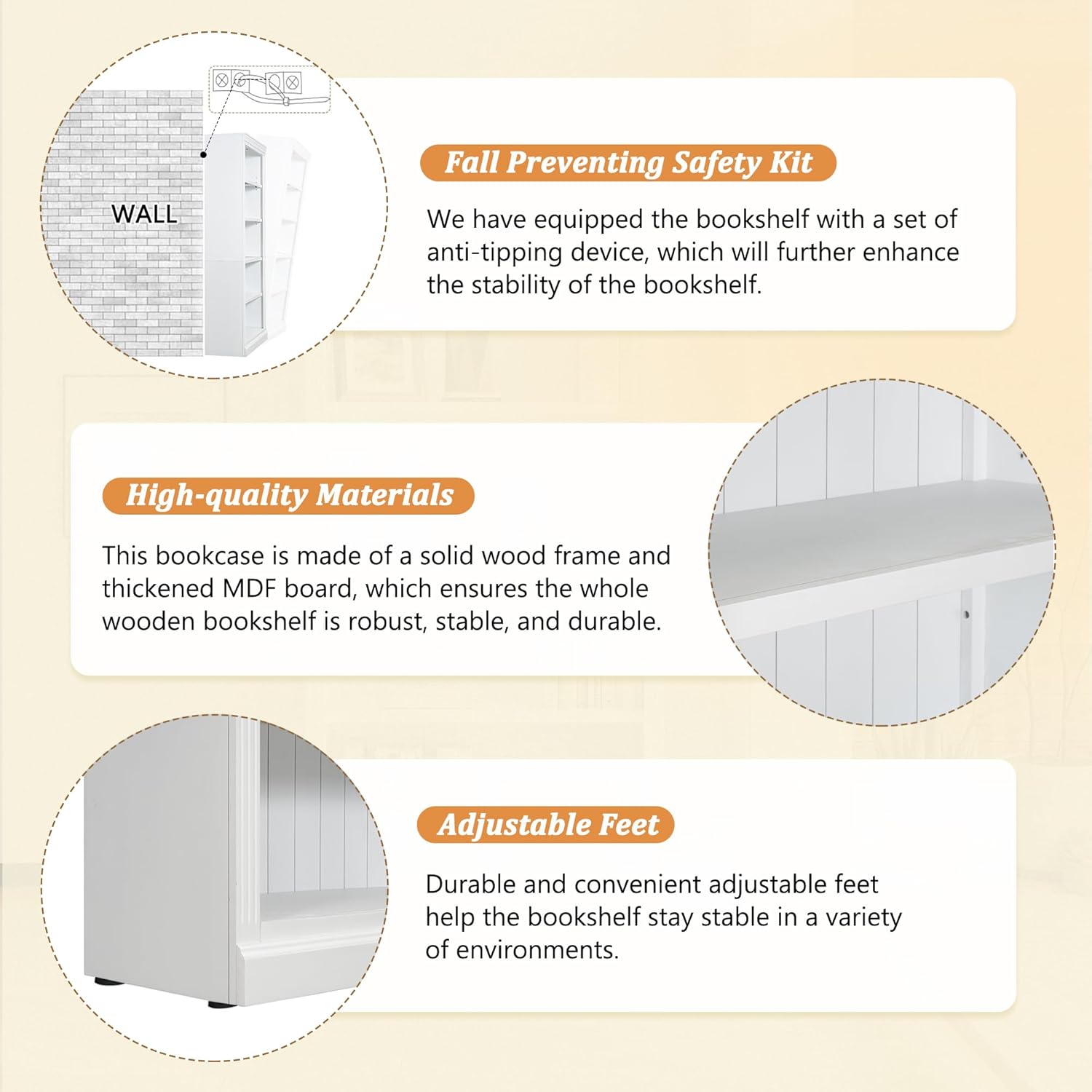 WALL

Fall Preventing Safety Kit

We have equipped the bookshelf with a set of anti-tipping device, which will further enhance the stability of the bookshelf.

High-quality Materials

This bookcase is made of a solid wood frame and thickened MDF board, which ensures the whole wooden bookshelf is robust, stable, and durable.

Adjustable Feet

Durable and convenient adjustable feet help the bookshelf stay stable in a variety of environments.