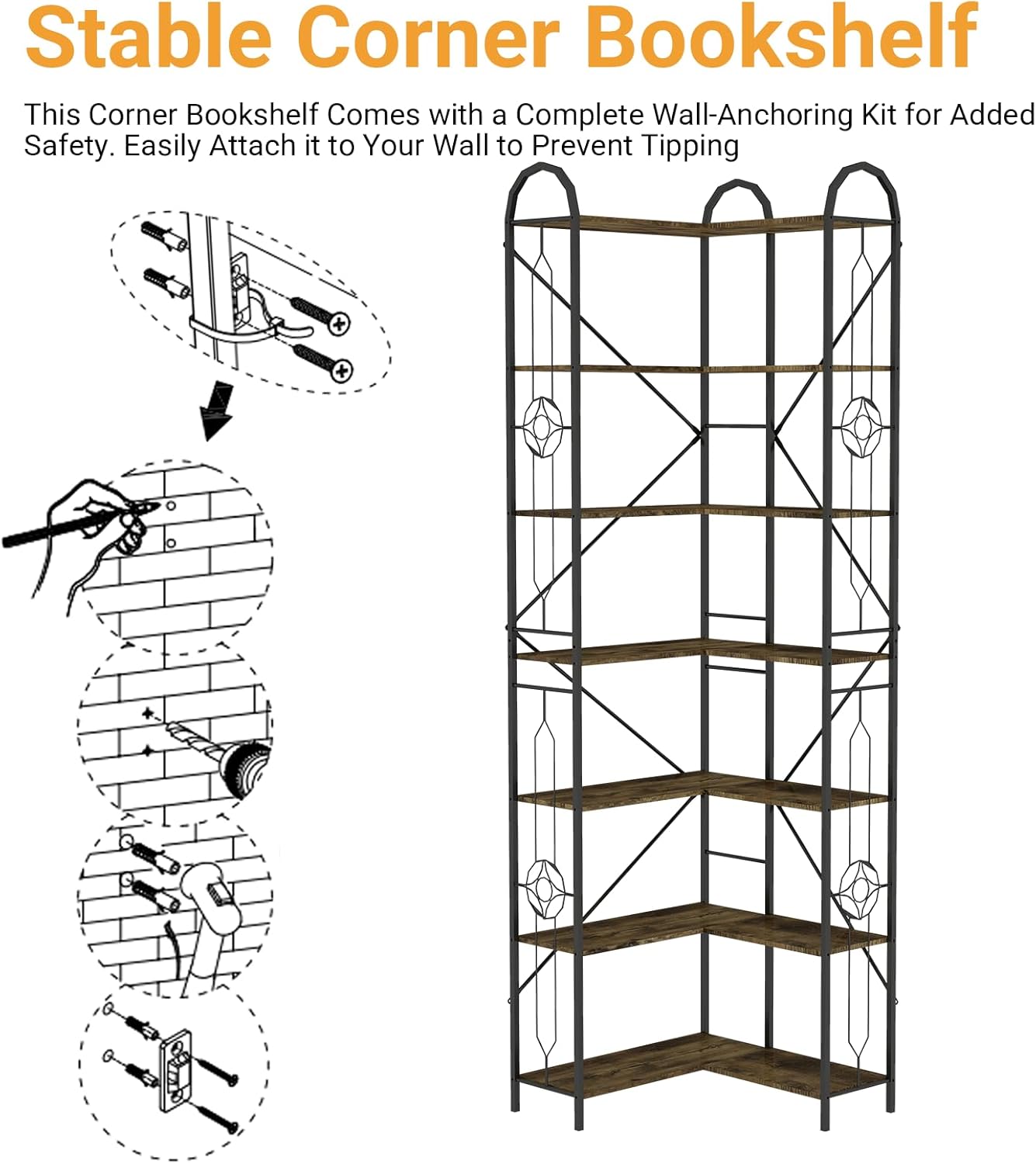 Stable Corner Bookshelf

This Corner Bookshelf Comes with a Complete Wall-Anchoring Kit for Added Safety. Easily Attach it to Your Wall to Prevent Tipping