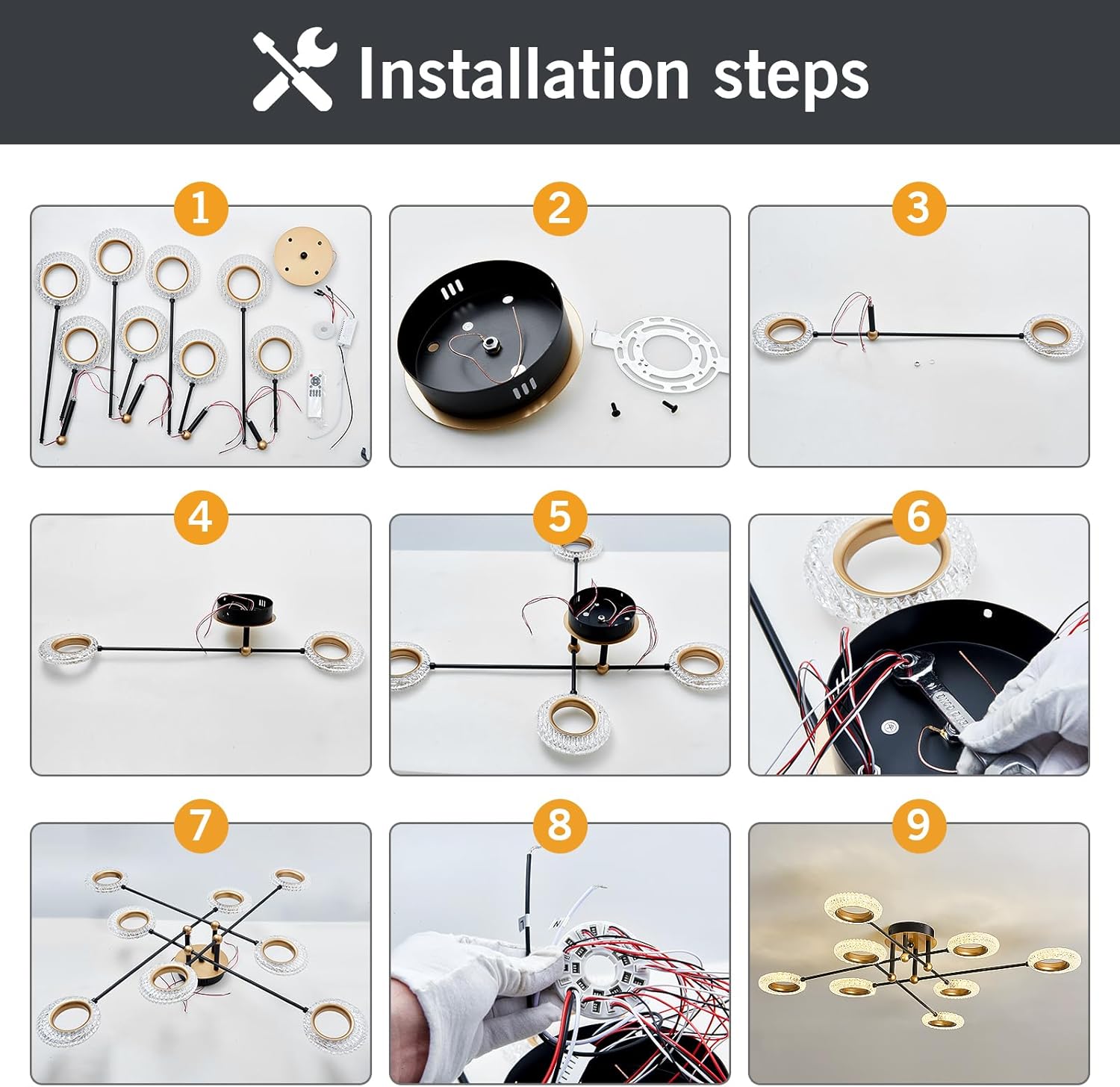 Installation steps

1

2

3

4

5

6

7

8

9